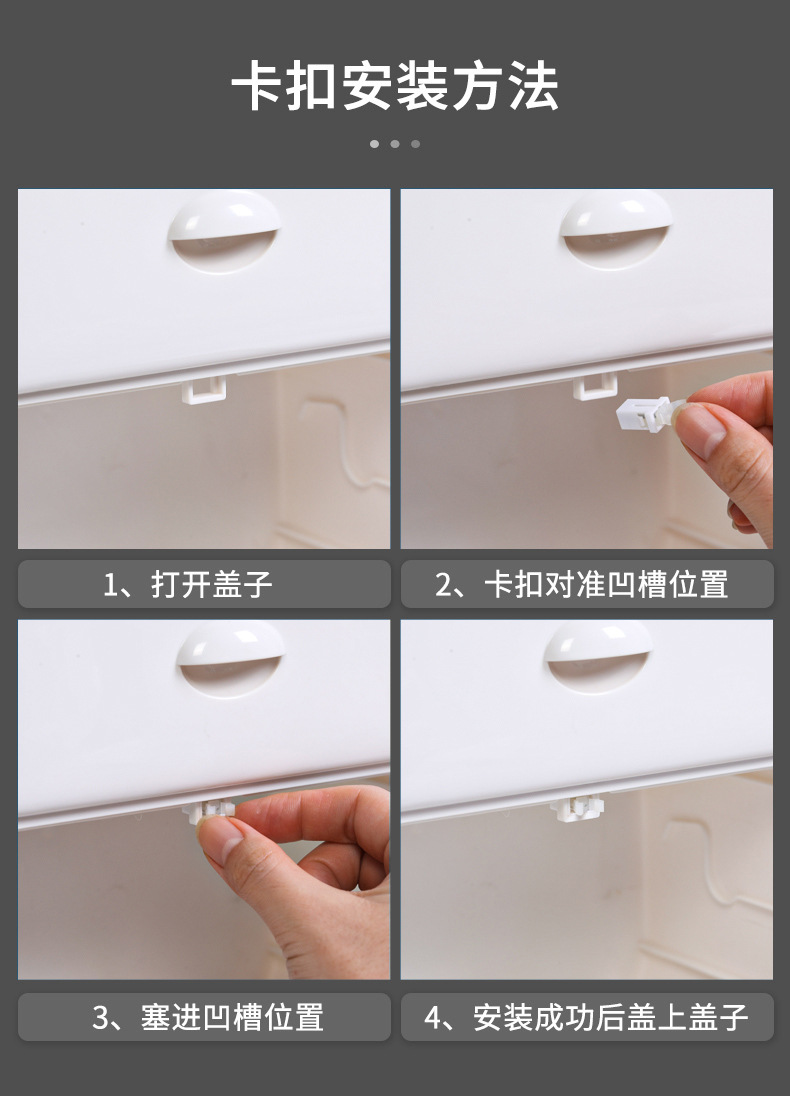 卡扣安装方法

1、打开盖子

2、卡扣对准凹槽位置

3、塞进凹槽位置

4、安装成功后盖上盖子