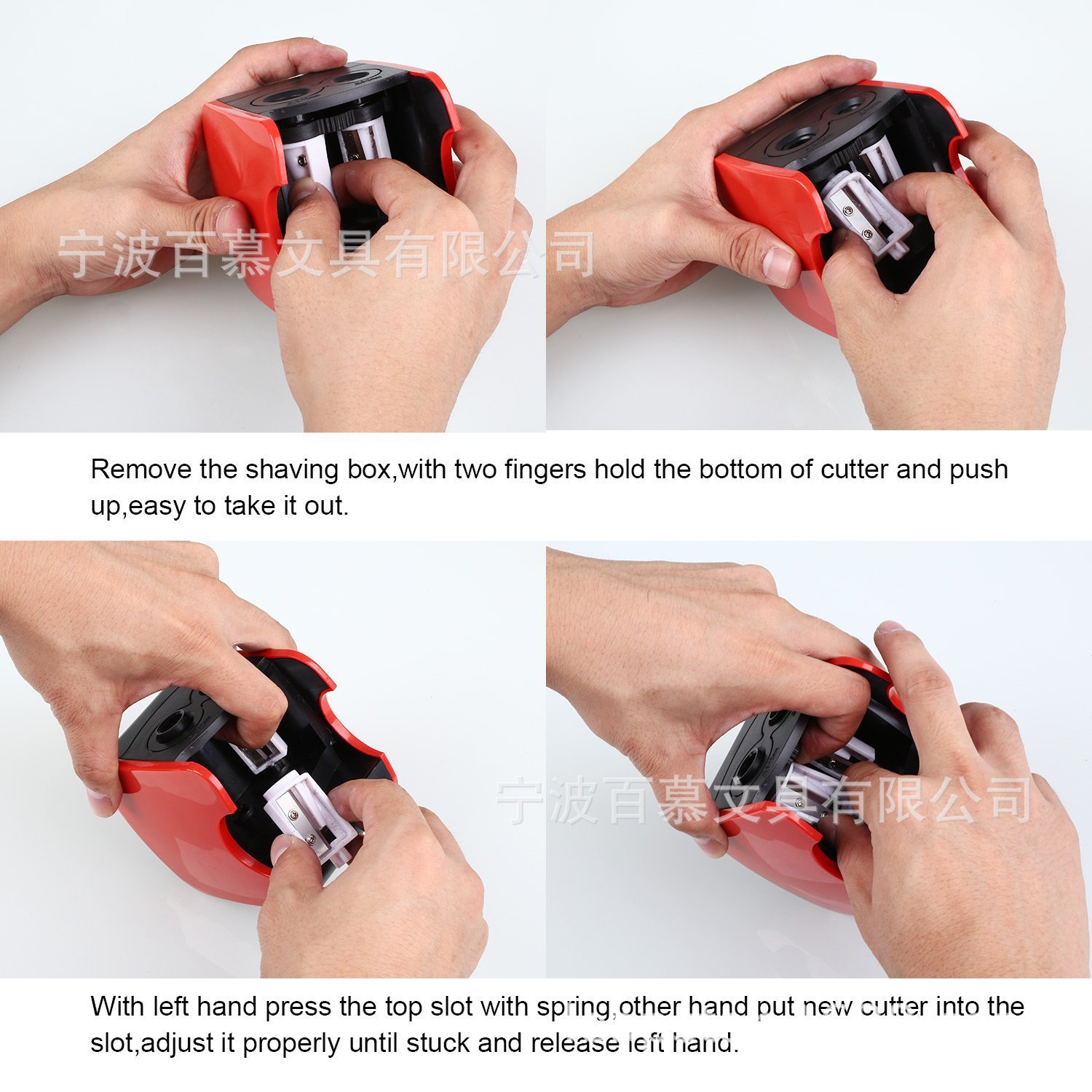 宁波百慕文具有限公司

Remove the shaving box,with two fingers hold the bottom of cutter and push up,easy to take it out.

宁波百慕文具有限公司

With left hand press the top slot with spring,other hand put new cutter into the slot,adjust it properly until stuck and release left hand.