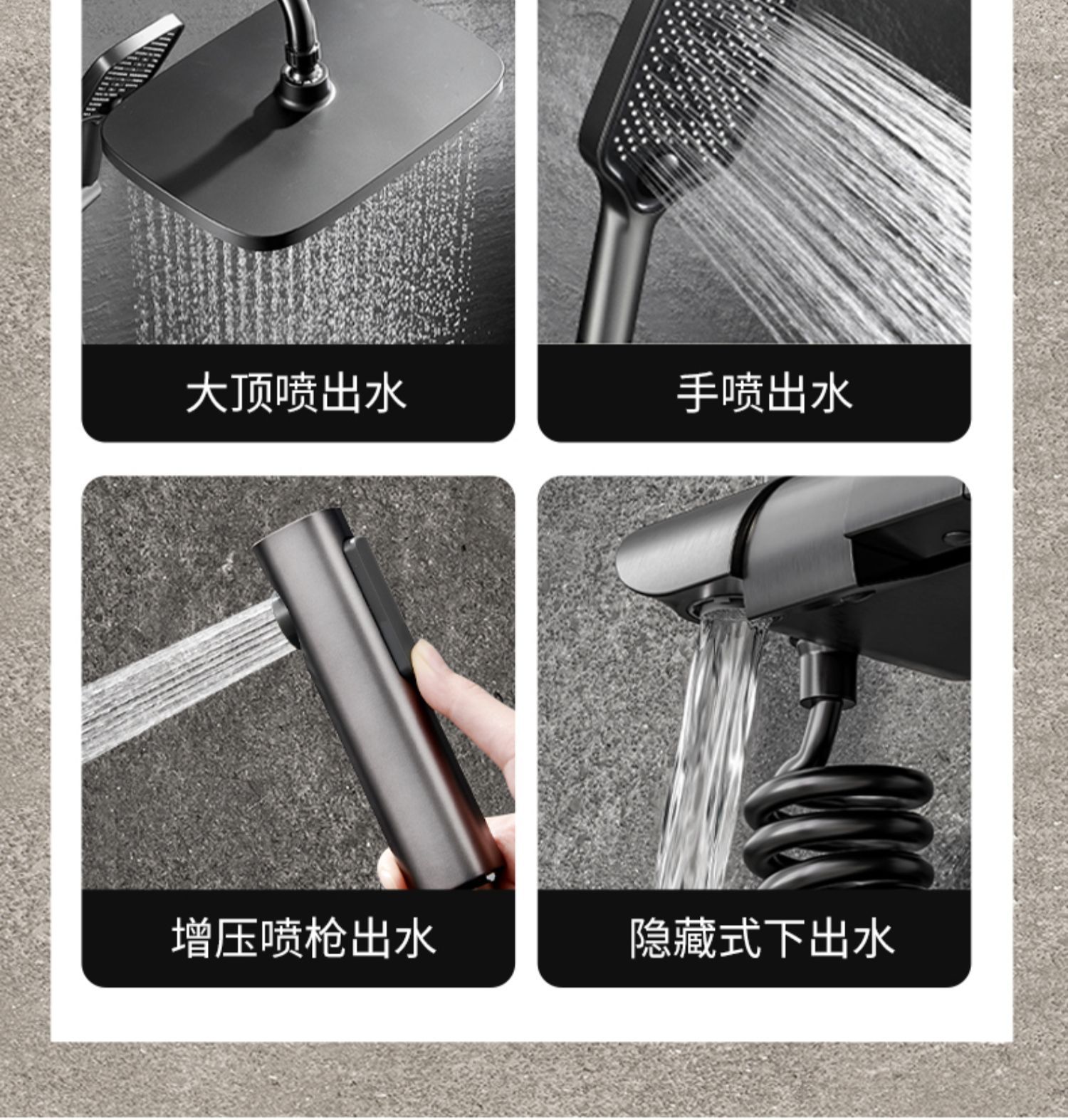 大顶喷出水

手喷出水

增压喷枪出水

隐藏式下出水