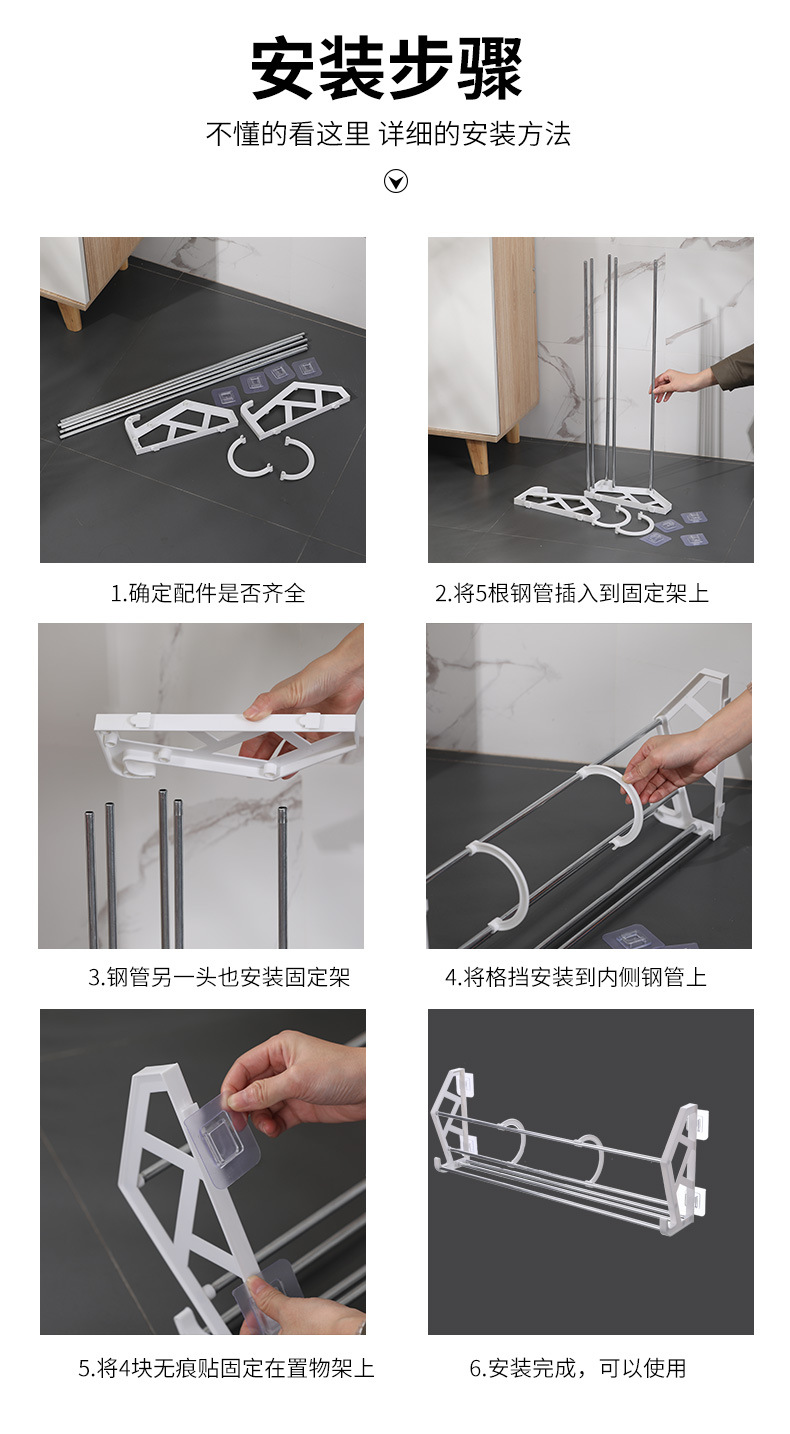 安装步骤

不懂的看这里 详细的安装方法

1.确定配件是否齐全

2.将5根钢管插入到固定架上

3.钢管另一头也安装固定架

4.将格挡安装到内侧钢管上

5.将4块无痕贴固定在置物架上

6.安装完成，可以使用