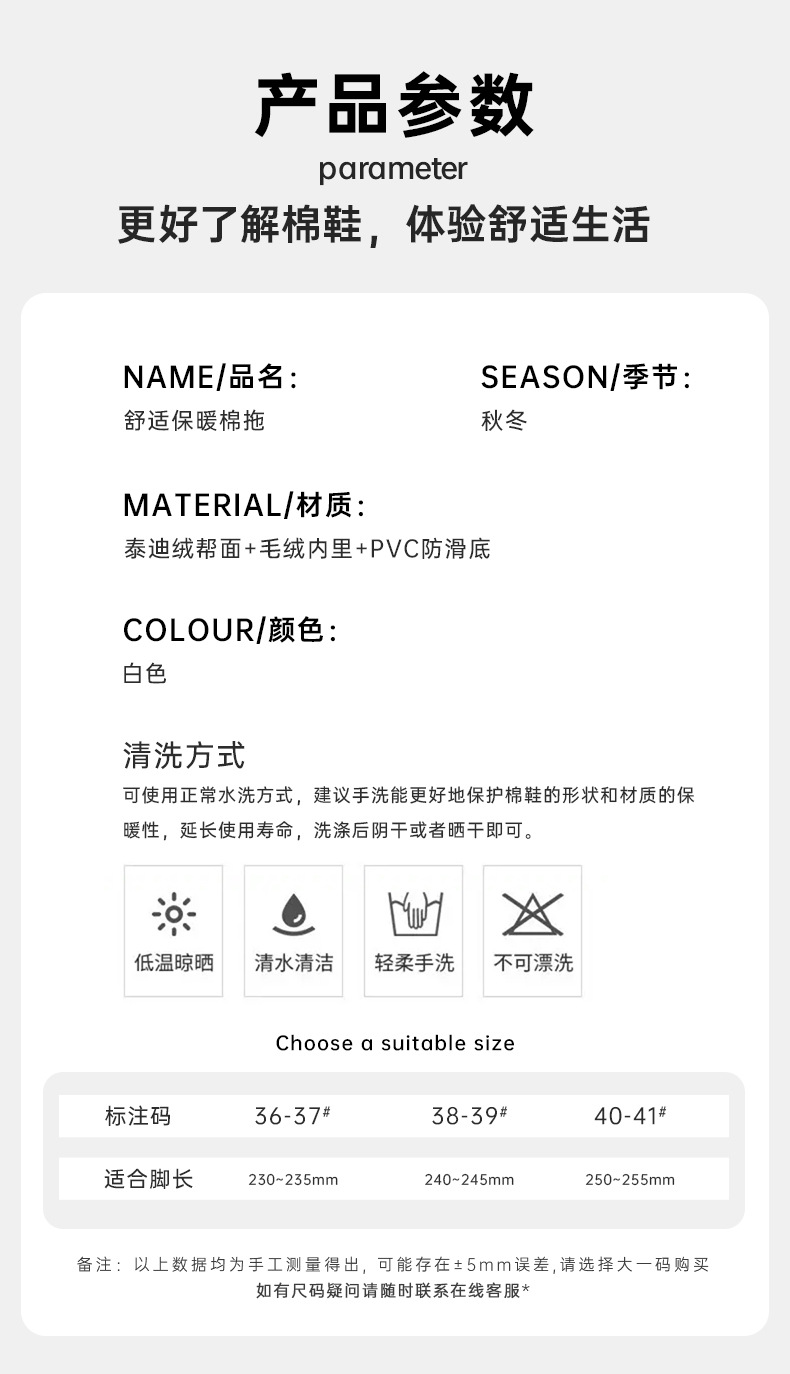 产品参数
parameter
更好了解棉鞋，体验舒适生活

NAME/品名:
舒适保暖棉拖

SEASON/季节:
秋冬

MATERIAL/材质:
泰迪绒帮面+毛绒内里+PVC防滑底

COLOUR/颜色:
白色

清洗方式
可使用正常水洗方式，建议手洗能更好地保护棉鞋的形状和材质的保暖性，延长使用寿命，洗涤后阴干或者晒干即可。

低温晾晒
清水清洁
轻柔手洗
不可漂洗

Choose a suitable size

| 标注码 | 36-37# | 38-39# | 40-41# |
|---|---|---|---|
| 适合脚长 | 230~235mm | 240~245mm | 250~255mm |

备注：以上数据均为手工测量得出，可能存在±5mm误差，请选择大一码购买
如有尺码疑问请随时联系在线客服*