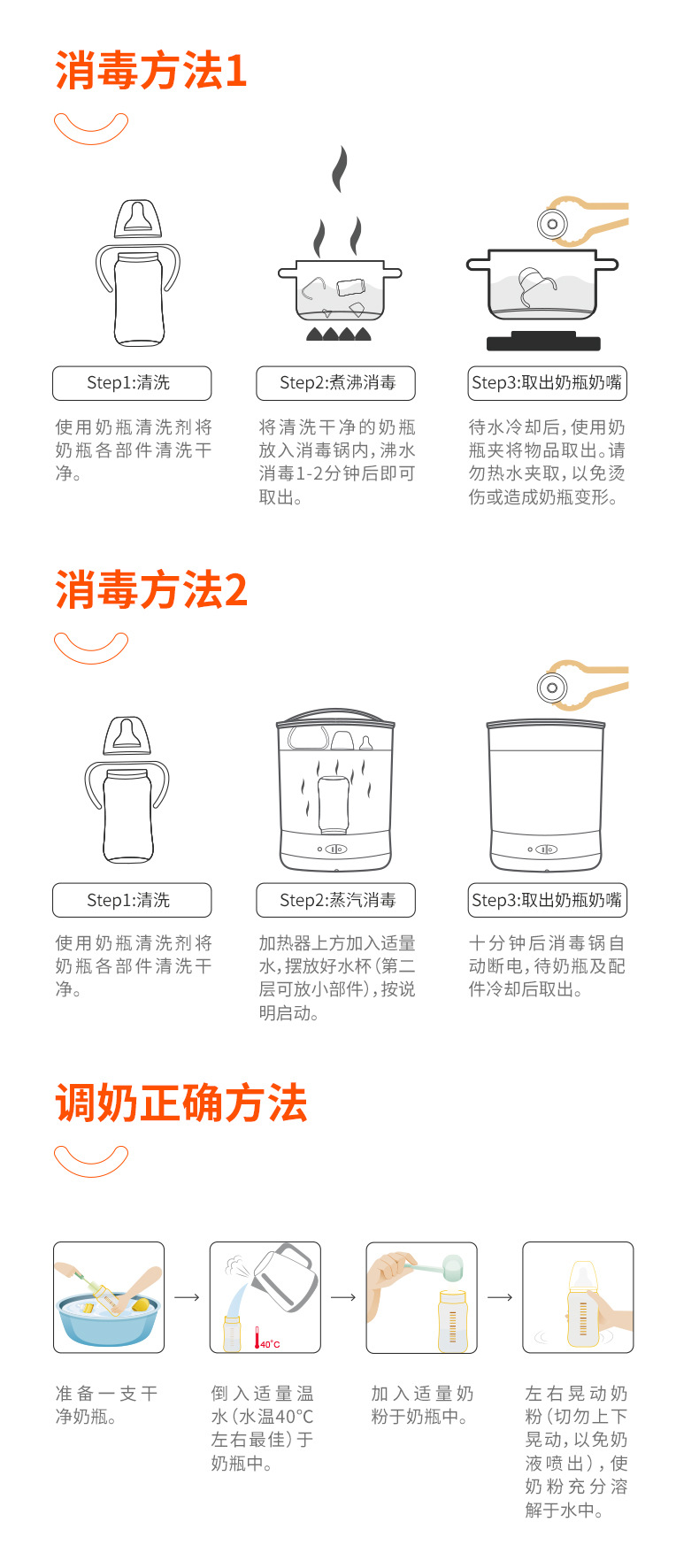 消毒方法1

Step1:清洗

使用奶瓶清洗剂将奶瓶各部件清洗干净。

Step2:煮沸消毒

将清洗干净的奶瓶放入消毒锅内，沸水消毒1-2分钟后即可取出。

Step3:取出奶瓶奶嘴

待水冷却后，使用奶瓶夹将物品取出。请勿热水夹取，以免烫伤或造成奶瓶变形。

消毒方法2

Step1:清洗

使用奶瓶清洗剂将奶瓶各部件清洗干净。

Step2:蒸汽消毒

加热器上方加入适量水，摆放好水杯（第二层可放小部件），按说明启动。

Step3:取出奶瓶奶嘴

十分钟后消毒锅自动断电，待奶瓶及配件冷却后取出。

调奶正确方法

40°C

准备一支干净奶瓶。

倒入适量温水（水温40°C左右最佳）于奶瓶中。

加入适量奶粉于奶瓶中。

左右晃动奶粉（切勿上下晃动，以免奶液喷出），使奶粉充分溶解于水中。