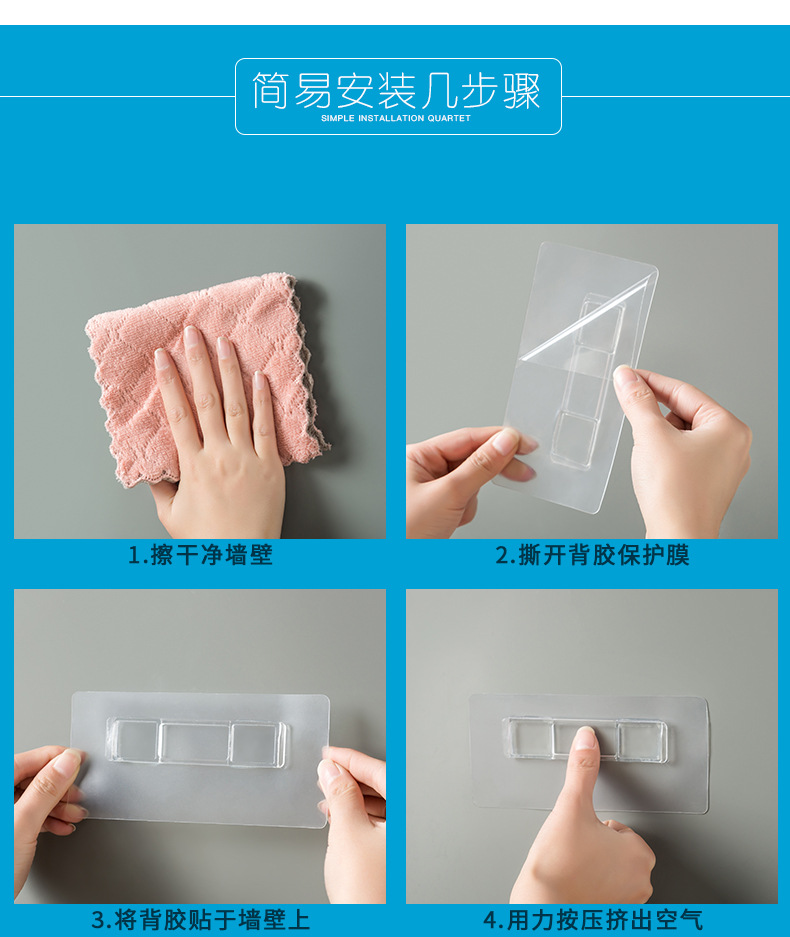 简易安装几步骤
SIMPLE INSTALLATION QUARTET

1.擦干净墙壁

2.撕开背胶保护膜

3.将背胶贴于墙壁上

4.用力按压挤出空气