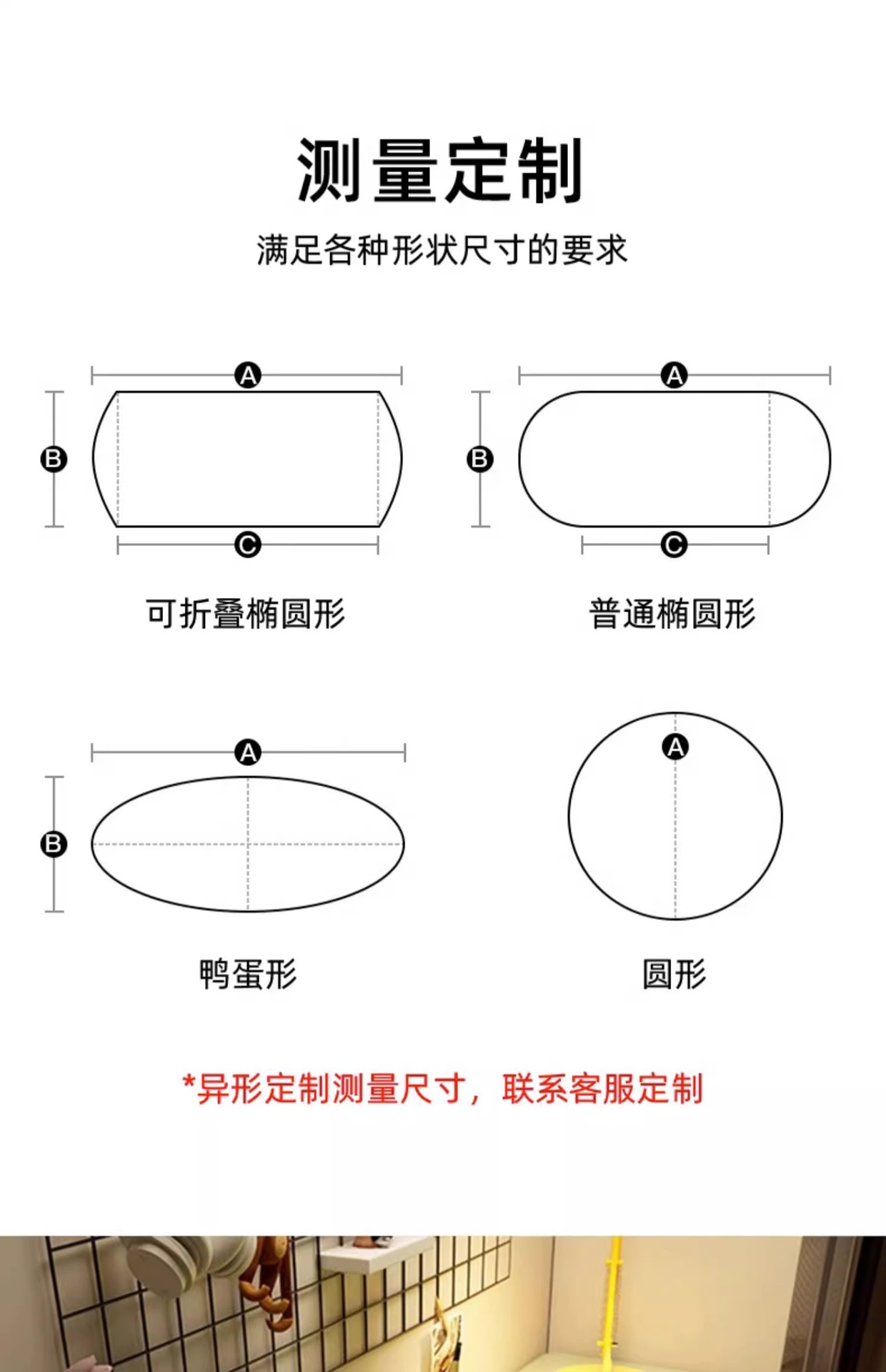 测量定制

满足各种形状尺寸的要求

A
B
C
可折叠椭圆形

A
B
C
普通椭圆形

A
B
鸭蛋形

A
圆形

*异形定制测量尺寸，联系客服定制