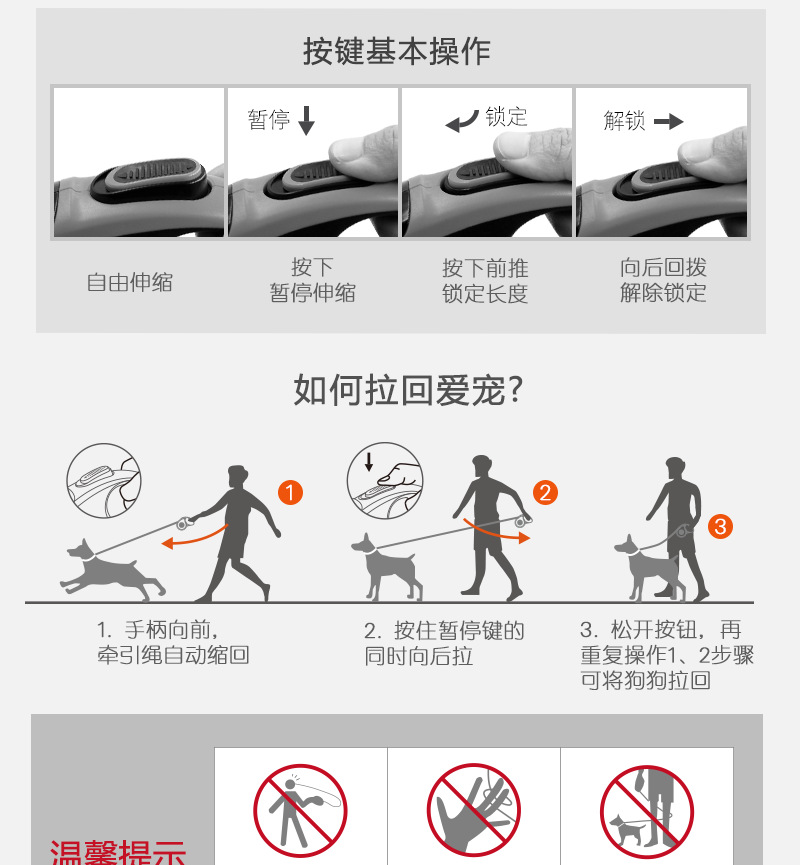 按键基本操作

暂停

锁定

解锁

自由伸缩

按下
暂停伸缩

按下前推
锁定长度

向后回拨
解除锁定

如何拉回爱宠?

1

2

3

1. 手柄向前,
牵引绳自动缩回

2. 按住暂停键的
同时向后拉

3. 松开按钮,再
重复操作1、2步骤
可将狗狗拉回

温馨提示