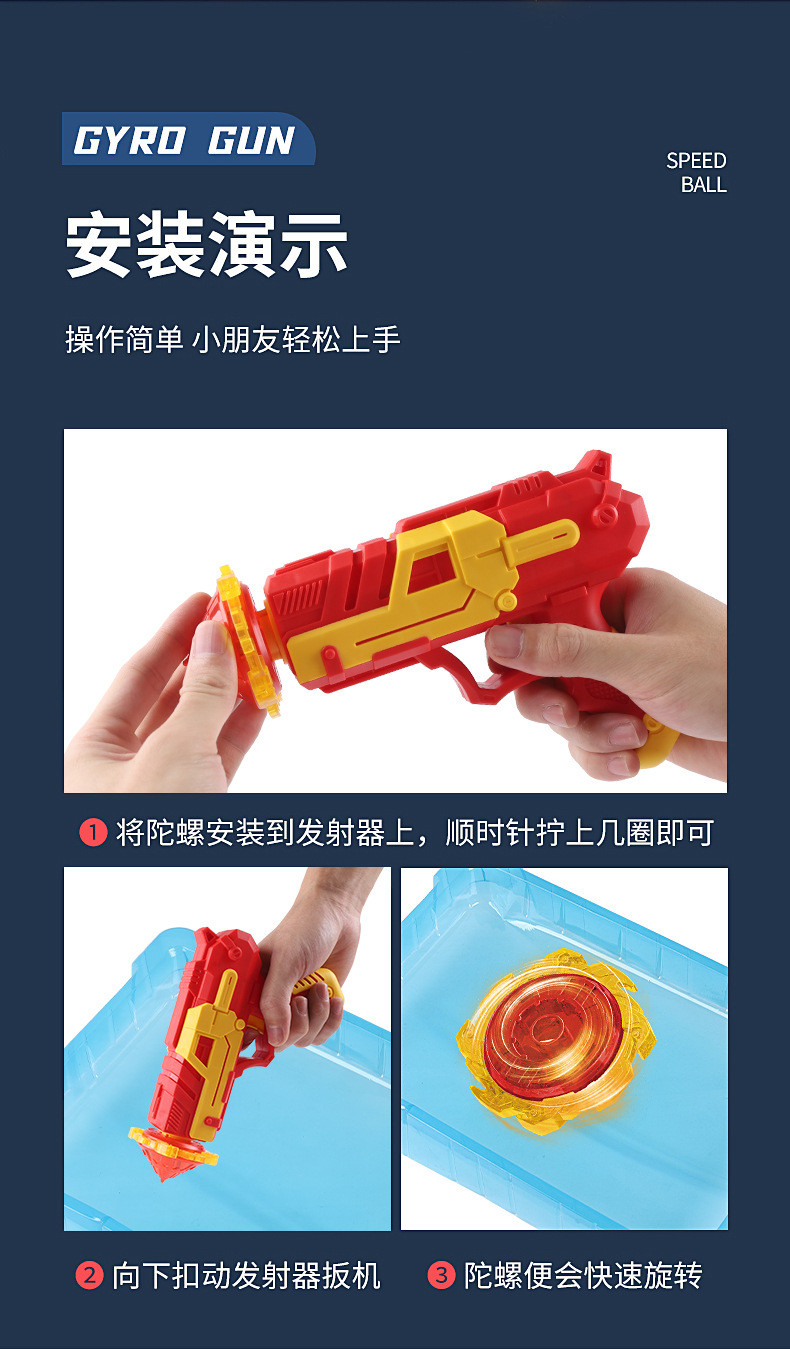 GYRO GUN

SPEED BALL

安装演示

操作简单 小朋友轻松上手

1 将陀螺安装到发射器上，顺时针拧上几圈即可

2 向下扣动发射器扳机

3 陀螺便会快速旋转