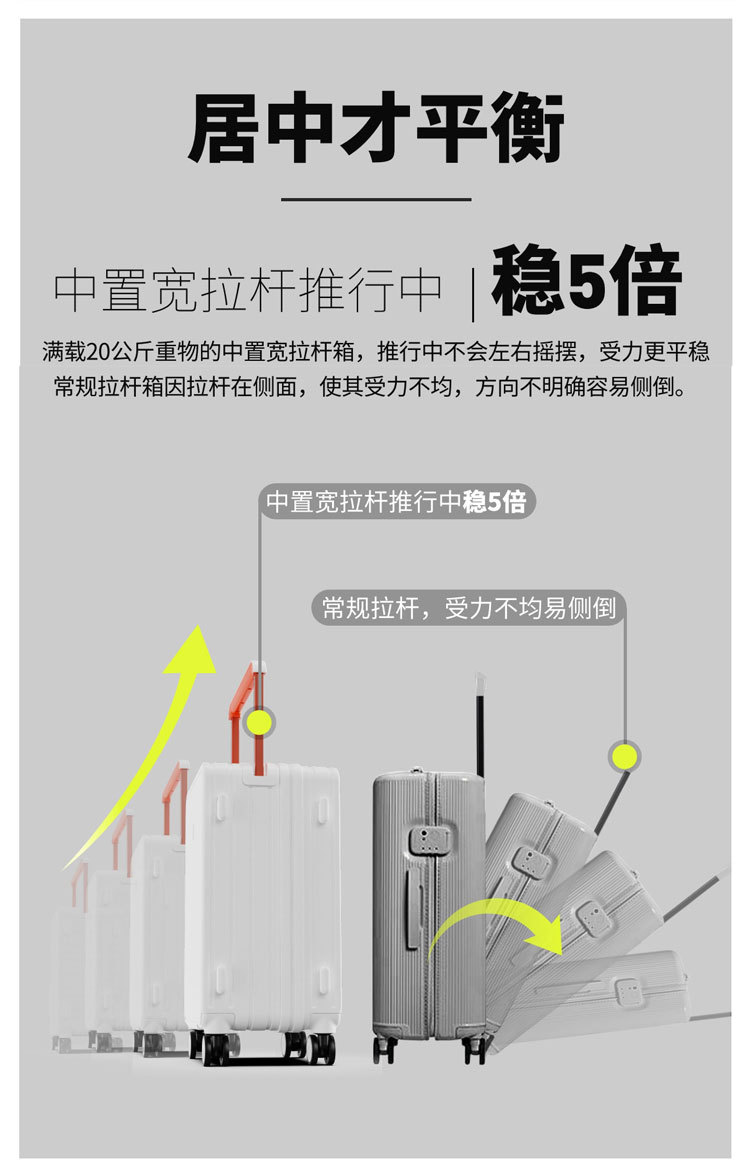 居中才平衡

中置宽拉杆推行中 | 稳5倍

满载20公斤重物的中置宽拉杆箱，推行中不会左右摇摆，受力更平稳
常规拉杆箱因拉杆在侧面，使其受力不均，方向不明确容易侧倒。

中置宽拉杆推行中稳5倍

常规拉杆，受力不均易侧倒