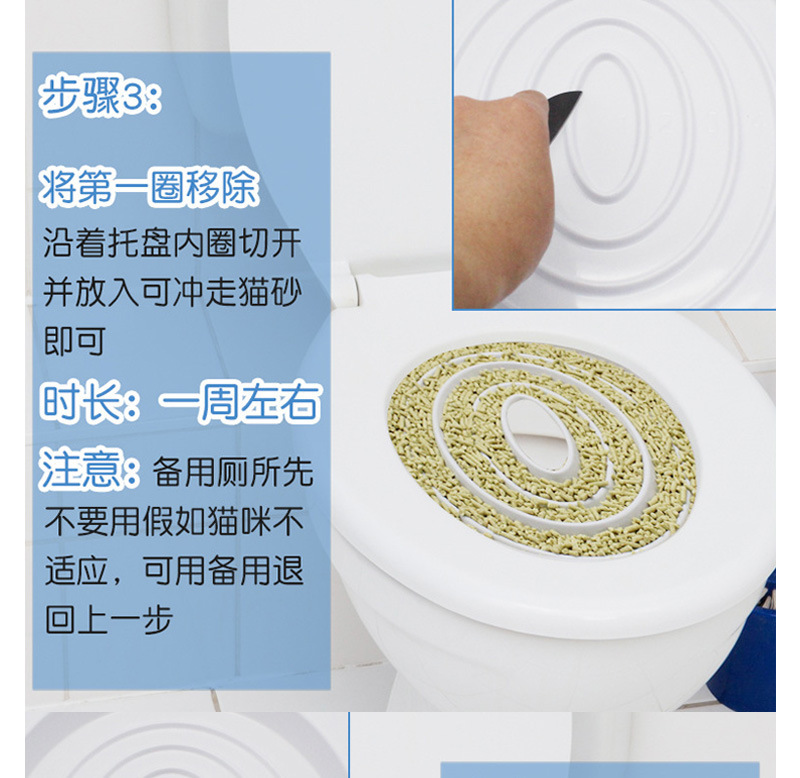 步骤3：

将第一圈移除

沿着托盘内圈切开并放入可冲走猫砂即可

时长：一周左右

注意：备用厕所先不要用假如猫咪不适应，可用备用退回上一步