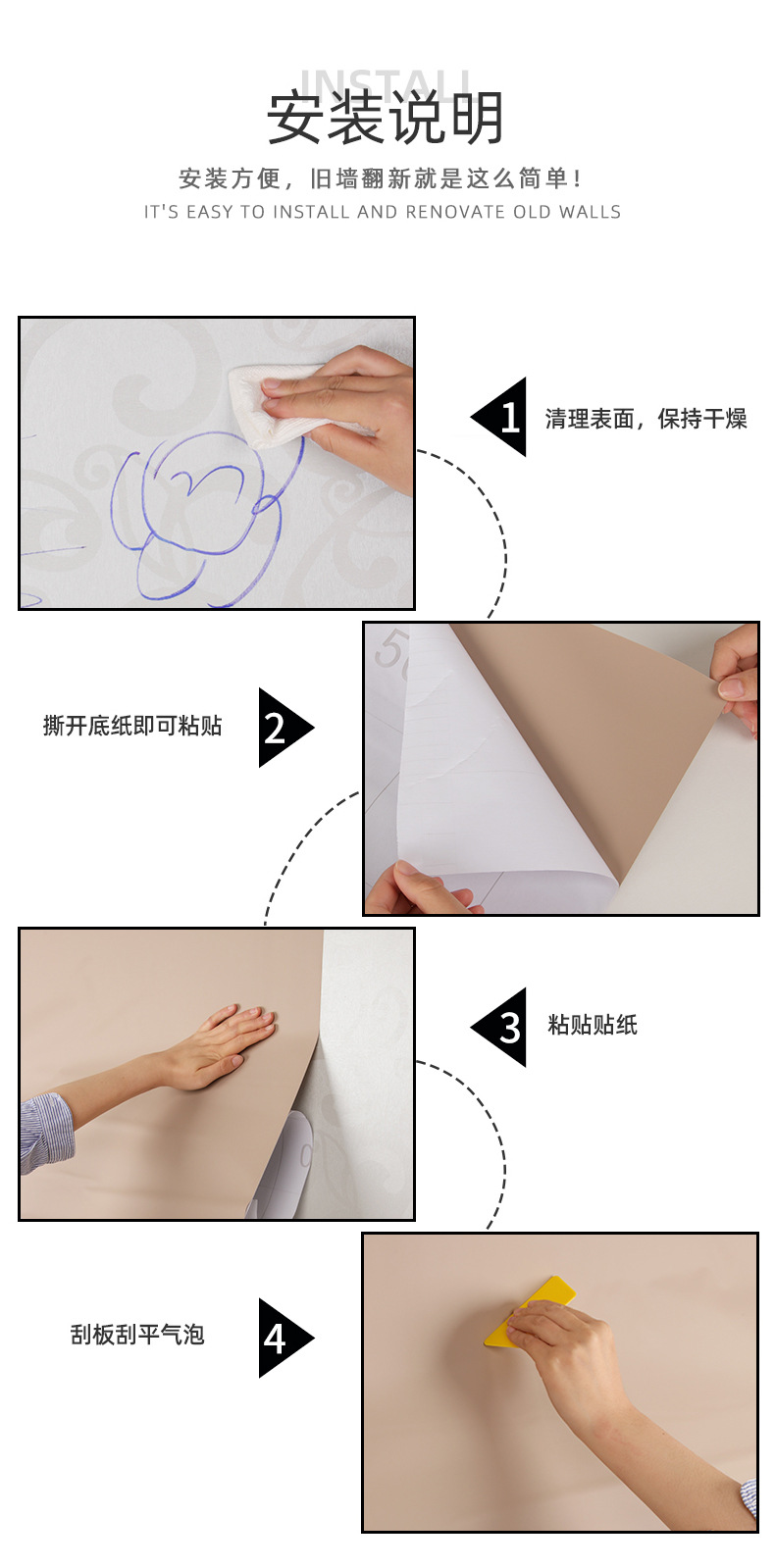 INSTALL
安装说明
安装方便，旧墙翻新就是这么简单！
IT'S EASY TO INSTALL AND RENOVATE OLD WALLS

1 清理表面，保持干燥

撕开底纸即可粘贴 2

3 粘贴贴纸

刮板刮平气泡 4