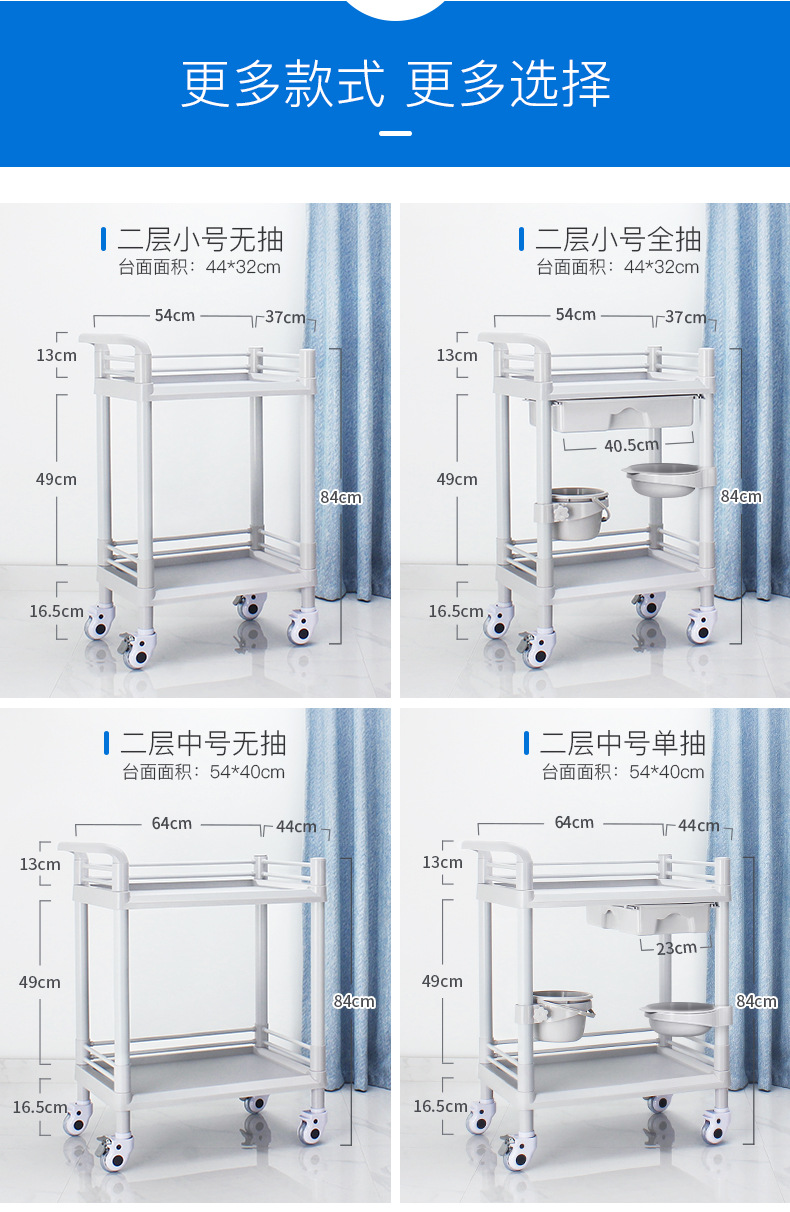 更多款式 更多选择

二层小号无抽
台面面积：44*32cm

54cm
37cm
13cm
49cm
84cm
16.5cm

二层小号全抽
台面面积：44*32cm

54cm
37cm
13cm
40.5cm
49cm
84cm
16.5cm

二层中号无抽
台面面积：54*40cm

64cm
44cm
13cm
49cm
84cm
16.5cm

二层中号单抽
台面面积：54*40cm

64cm
44cm
13cm
23cm
49cm
84cm
16.5cm