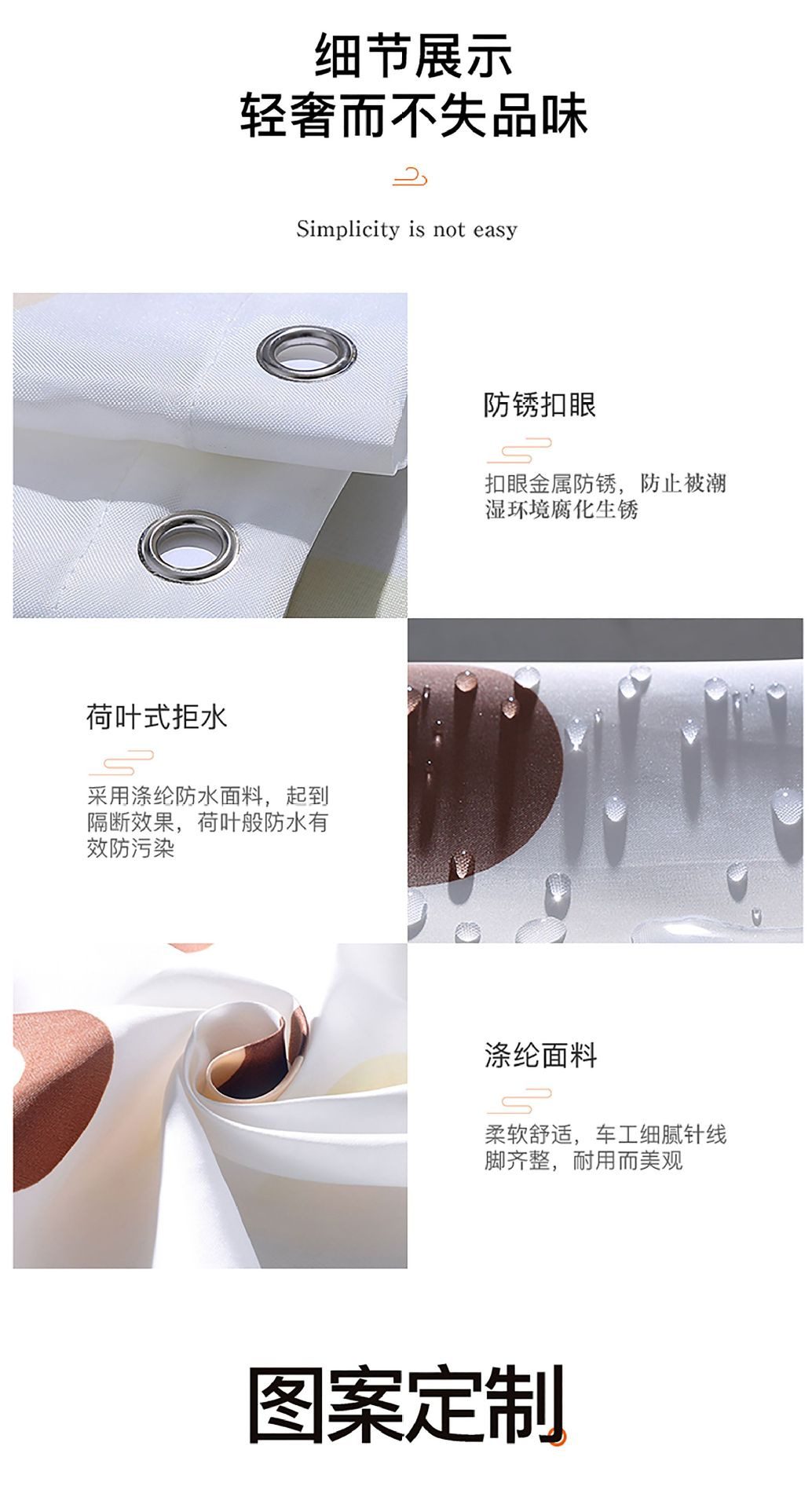 细节展示
轻奢而不失品味

Simplicity is not easy

防锈扣眼

扣眼金属防锈，防止被潮湿环境腐化生锈

荷叶式拒水

采用涤纶防水面料，起到隔断效果，荷叶般防水有效防污染

涤纶面料

柔软舒适，车工细腻针线脚齐整，耐用而美观

图案定制