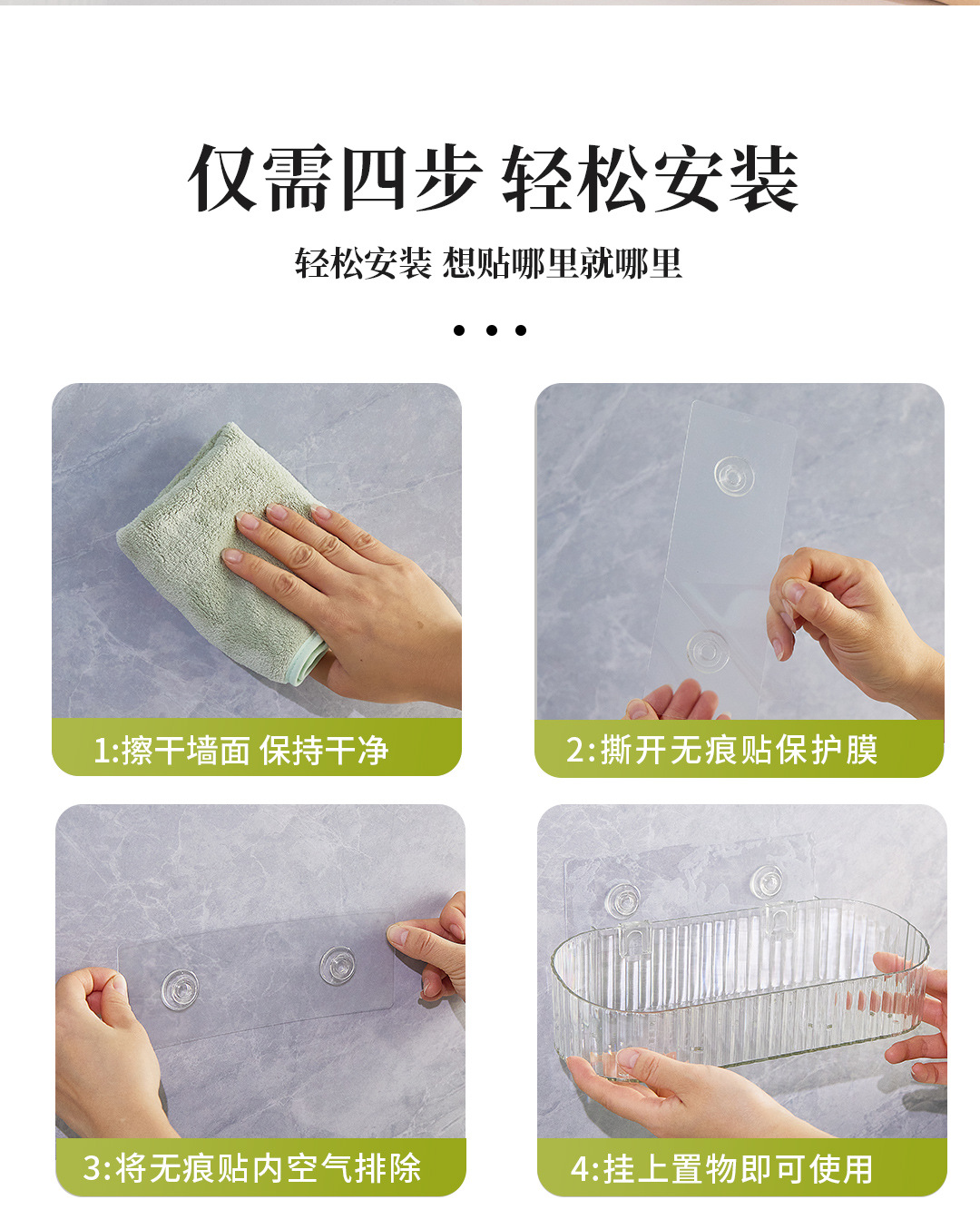 仅需四步 轻松安装

轻松安装 想贴哪里就哪里

1:擦干墙面 保持干净

2:撕开无痕贴保护膜

3:将无痕贴内空气排除

4:挂上置物即可使用