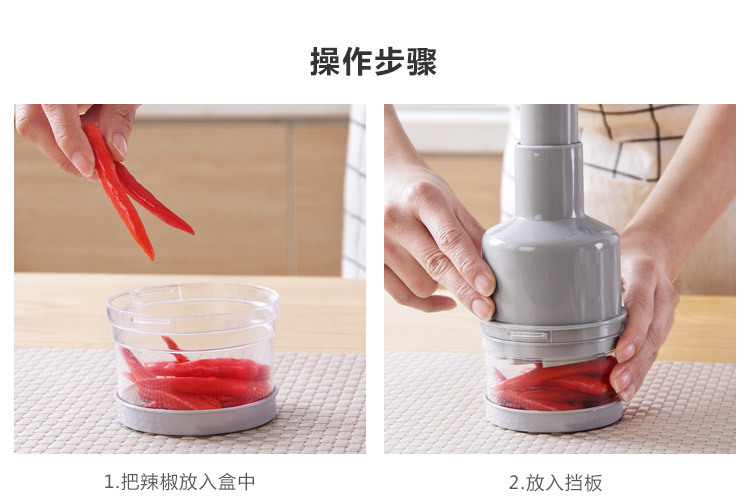 操作步骤

1.把辣椒放入盒中

2.放入挡板