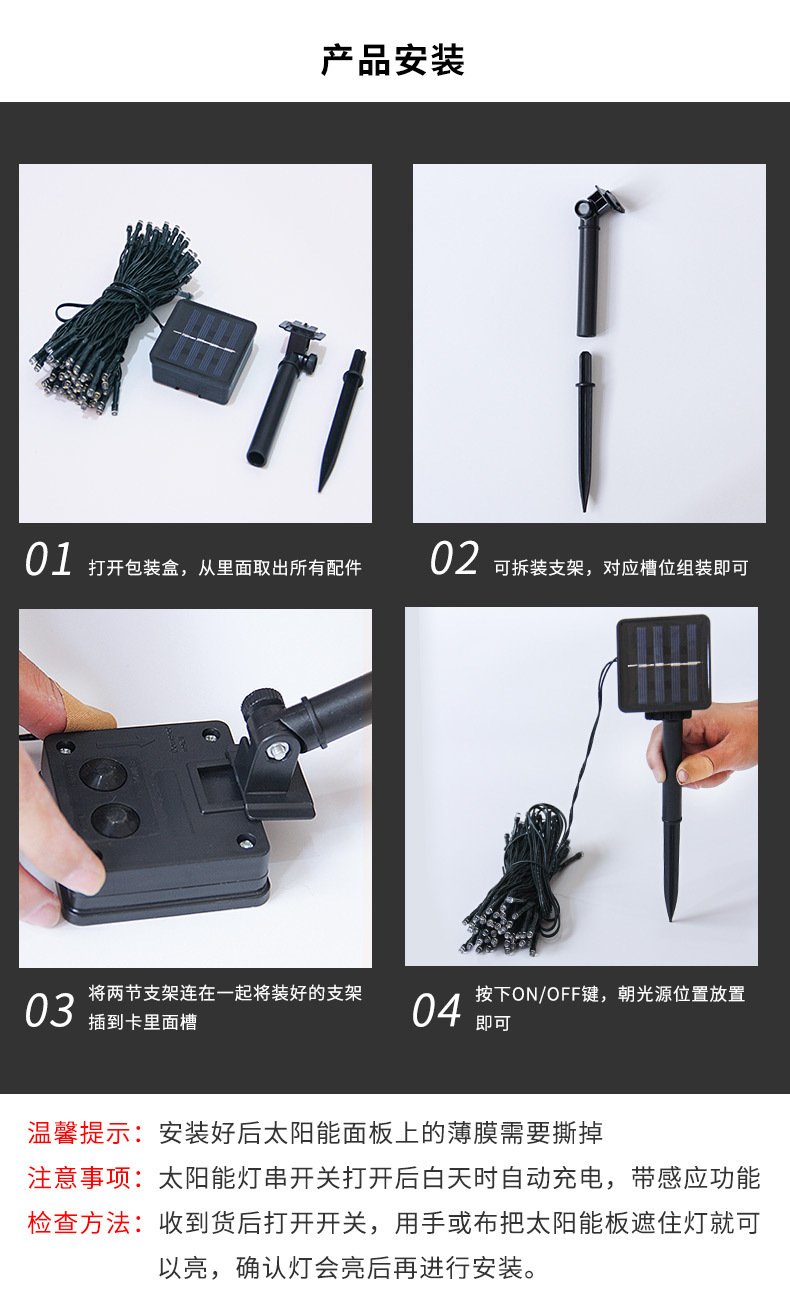 产品安装

01 打开包装盒，从里面取出所有配件

02 可拆装支架，对应槽位组装即可

03 将两节支架连在一起将装好的支架插到卡里面槽

04 按下ON/OFF键，朝光源位置放置即可

温馨提示：安装好后太阳能面板上的薄膜需要撕掉
注意事项：太阳能灯串开关打开后白天时自动充电，带感应功能
检查方法：收到货后打开开关，用手或布把太阳能板遮住灯就可以亮，确认灯会亮后再进行安装。