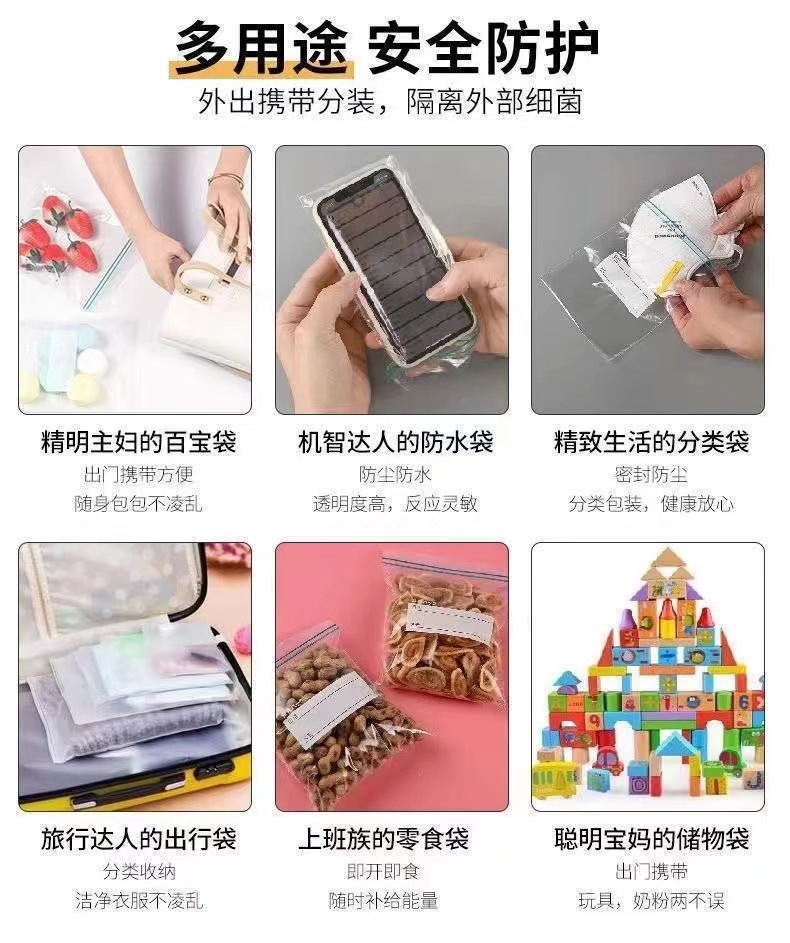 多用途 安全防护

外出携带分装，隔离外部细菌

精明主妇的百宝袋
出门携带方便
随身包包不凌乱

机智达人的防水袋
防尘防水
透明度高，反应灵敏

精致生活的分类袋
密封防尘
分类包装，健康放心

旅行达人的出行袋
分类收纳
洁净衣服不凌乱

上班族的零食袋
即开即食
随时补给能量

聪明宝妈的储物袋
出门携带
玩具，奶粉两不误