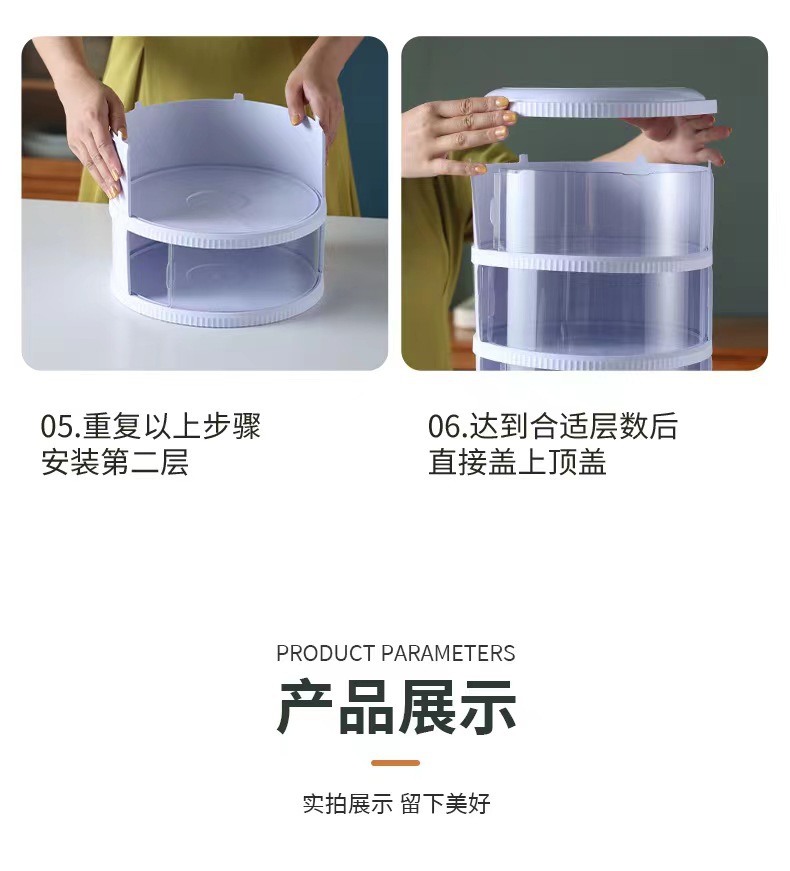 05.重复以上步骤
安装第二层

06.达到合适层数后
直接盖上顶盖

PRODUCT PARAMETERS

产品展示

实拍展示 留下美好