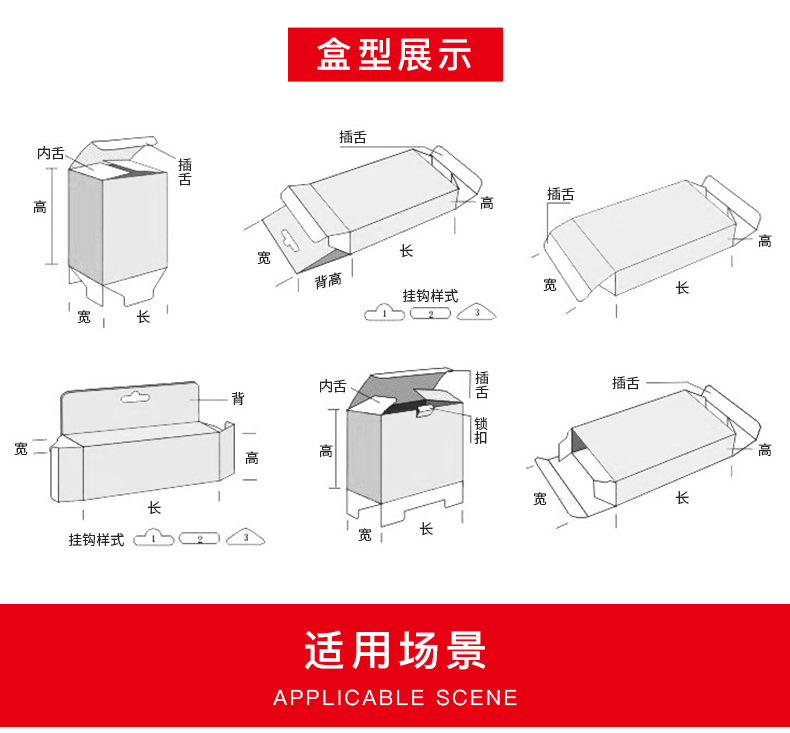 盒型展示

内舌
插舌
高
宽
长

插舌
高
宽
背高
长
挂钩样式
1
2
3

插舌
高
宽
长

背
宽
高
长
挂钩样式
1
2
3

内舌
插舌
锁扣
高
宽
长

插舌
高
宽
长

适用场景
APPLICABLE SCENE