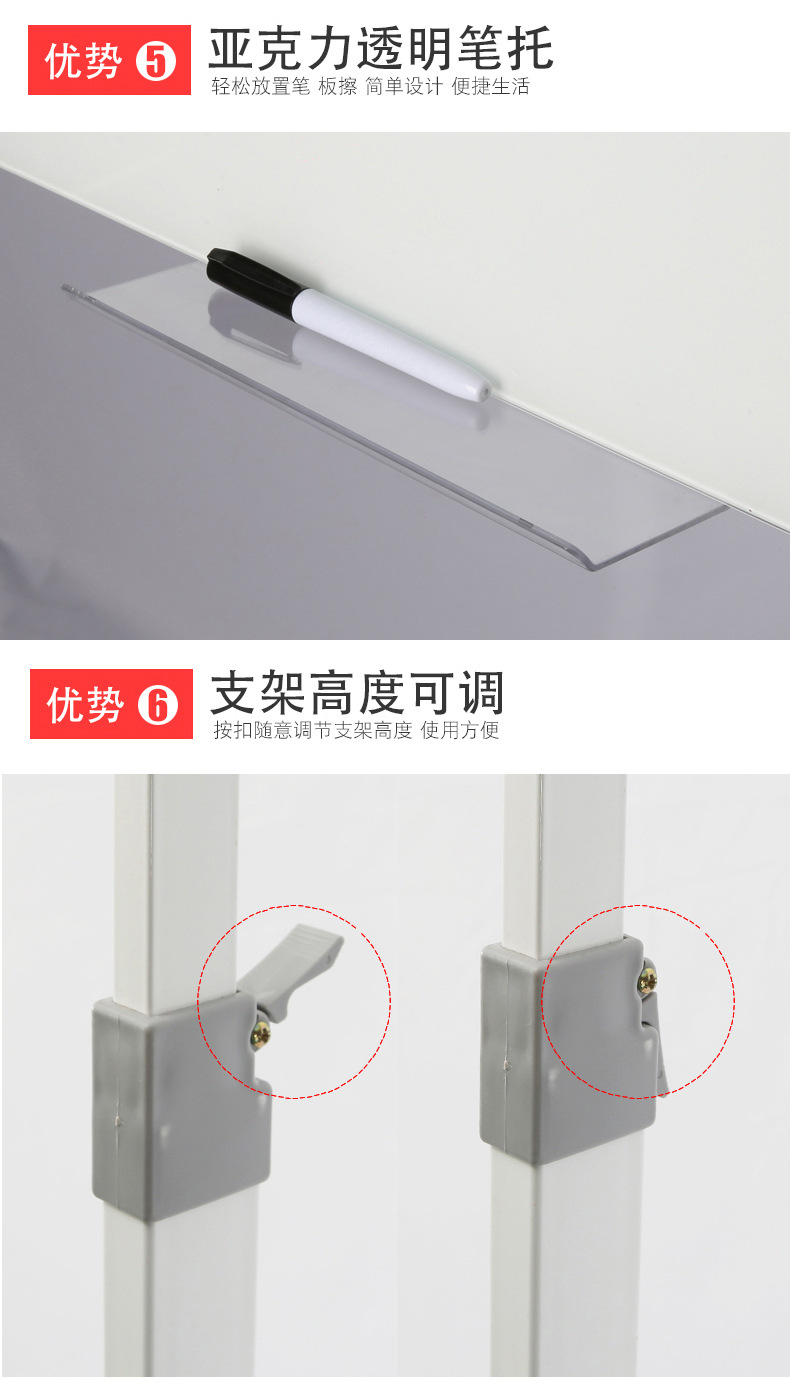 优势 5 亚克力透明笔托
轻松放置笔 板擦 简单设计 便捷生活

优势 6 支架高度可调
按扣随意调节支架高度 使用方便