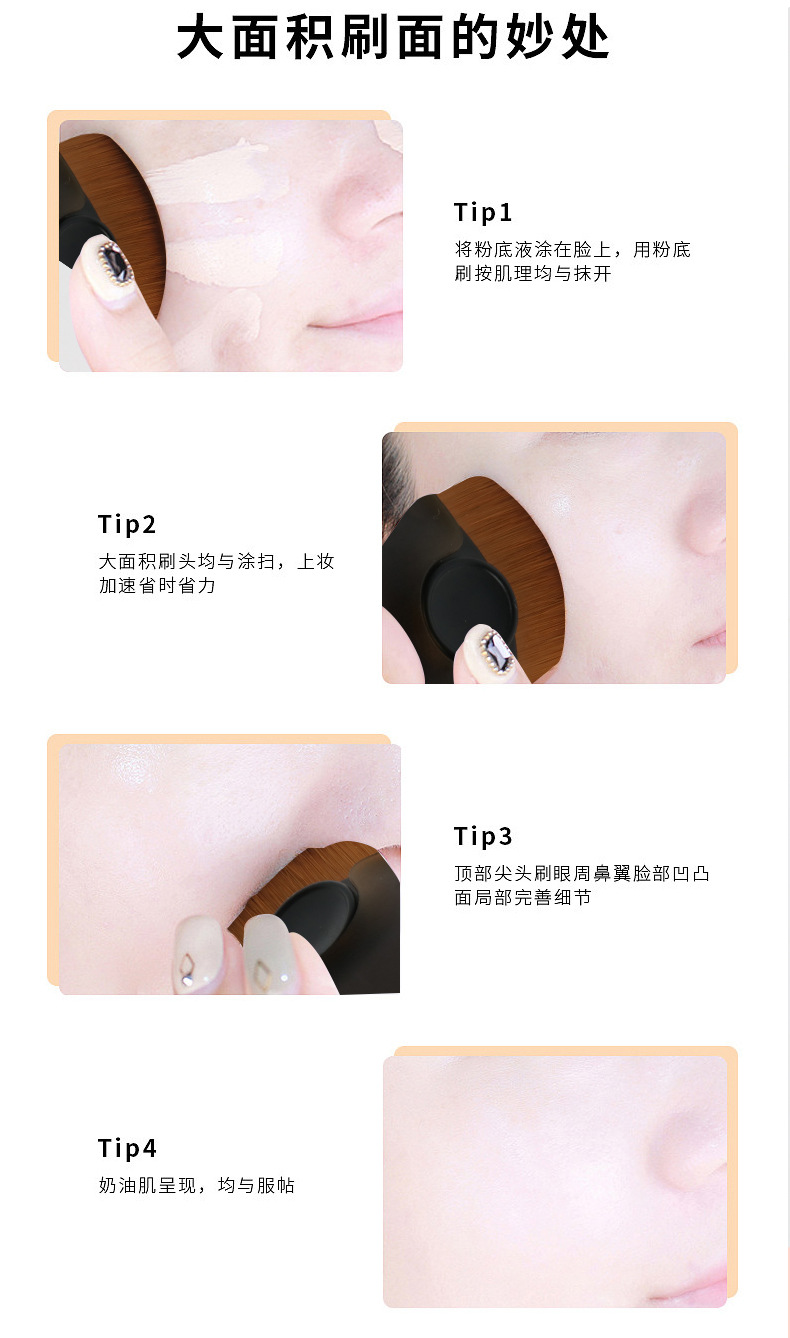 大面积刷面的妙处

Tip1
将粉底液涂在脸上，用粉底刷按肌理均与抹开

Tip2
大面积刷头均与涂扫，上妆加速省时省力

Tip3
顶部尖头刷眼周鼻翼脸部凹凸面局部完善细节

Tip4
奶油肌呈现，均与服帖