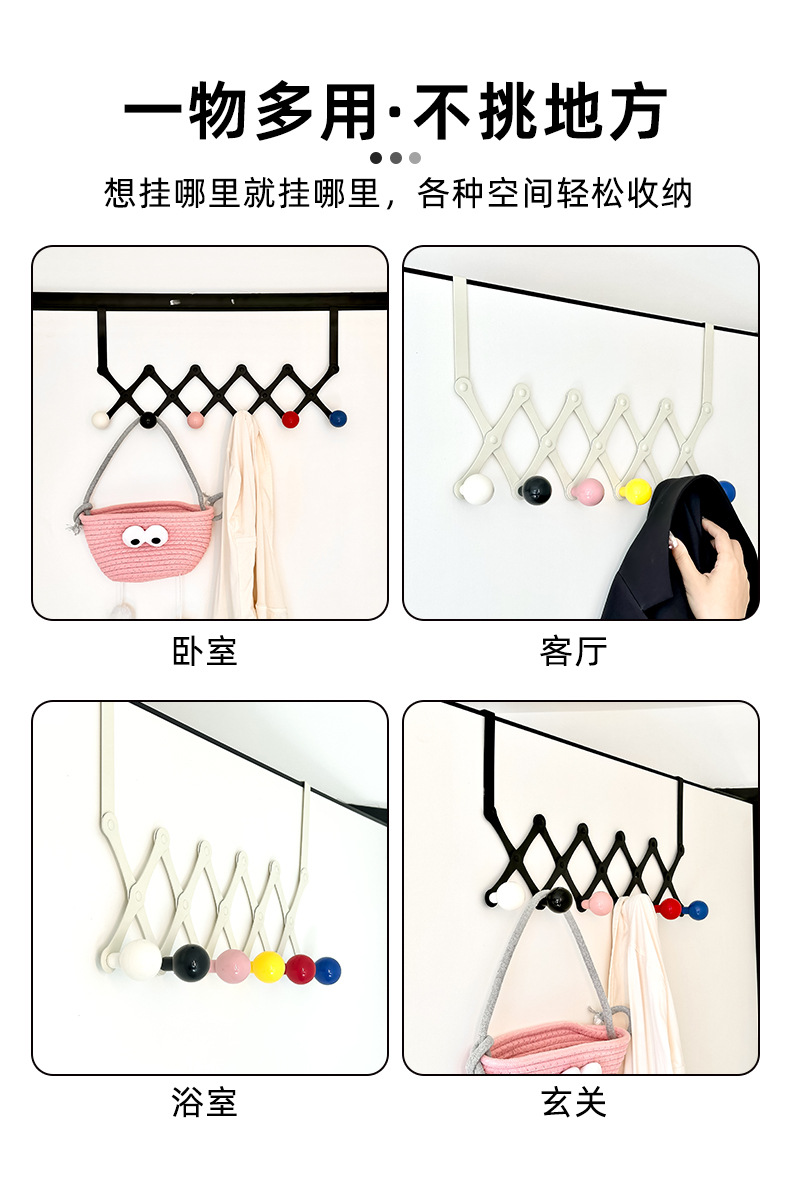 一物多用·不挑地方

想挂哪里就挂哪里，各种空间轻松收纳

卧室

客厅

浴室

玄关