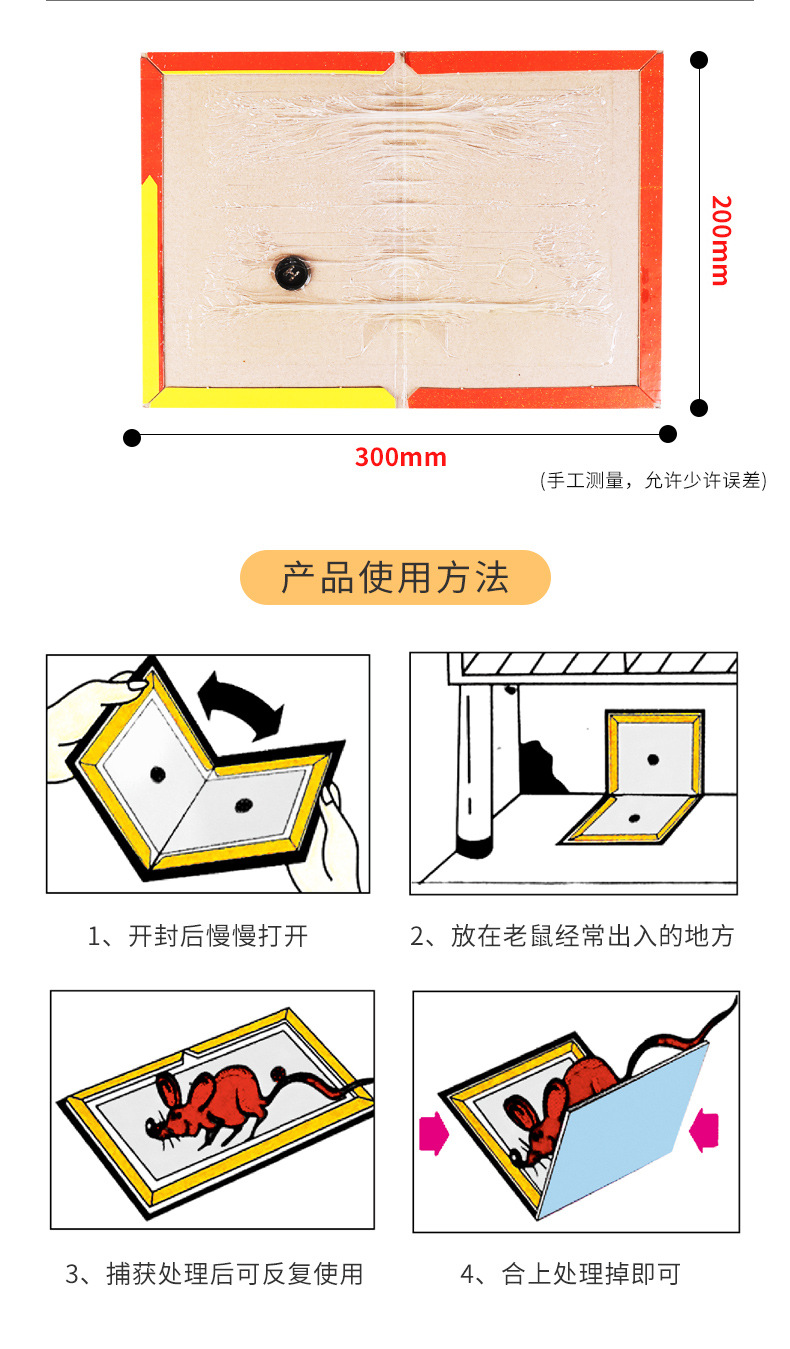 200mm

300mm

(手工测量，允许少许误差)

产品使用方法

1、开封后慢慢打开

2、放在老鼠经常出入的地方

3、捕获处理后可反复使用

4、合上处理掉即可