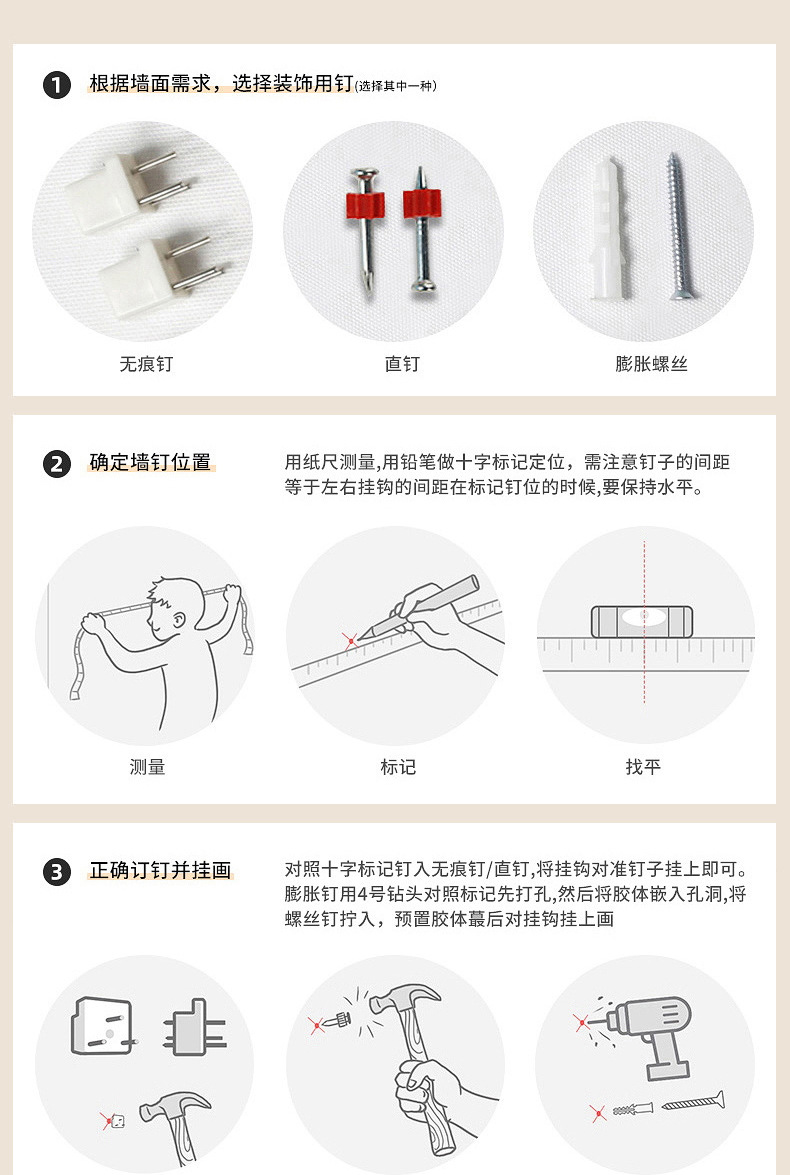 1 根据墙面需求，选择装饰用钉(选择其中一种)

无痕钉

直钉

膨胀螺丝

2 确定墙钉位置

用纸尺测量,用铅笔做十字标记定位，需注意钉子的间距等于左右挂钩的间距在标记钉位的时候,要保持水平。

测量

标记

找平

3 正确订钉并挂画

对照十字标记钉入无痕钉/直钉,将挂钩对准钉子挂上即可。膨胀钉用4号钻头对照标记先打孔,然后将胶体嵌入孔洞,将螺丝钉拧入，预置胶体蕞后对挂钩挂上画