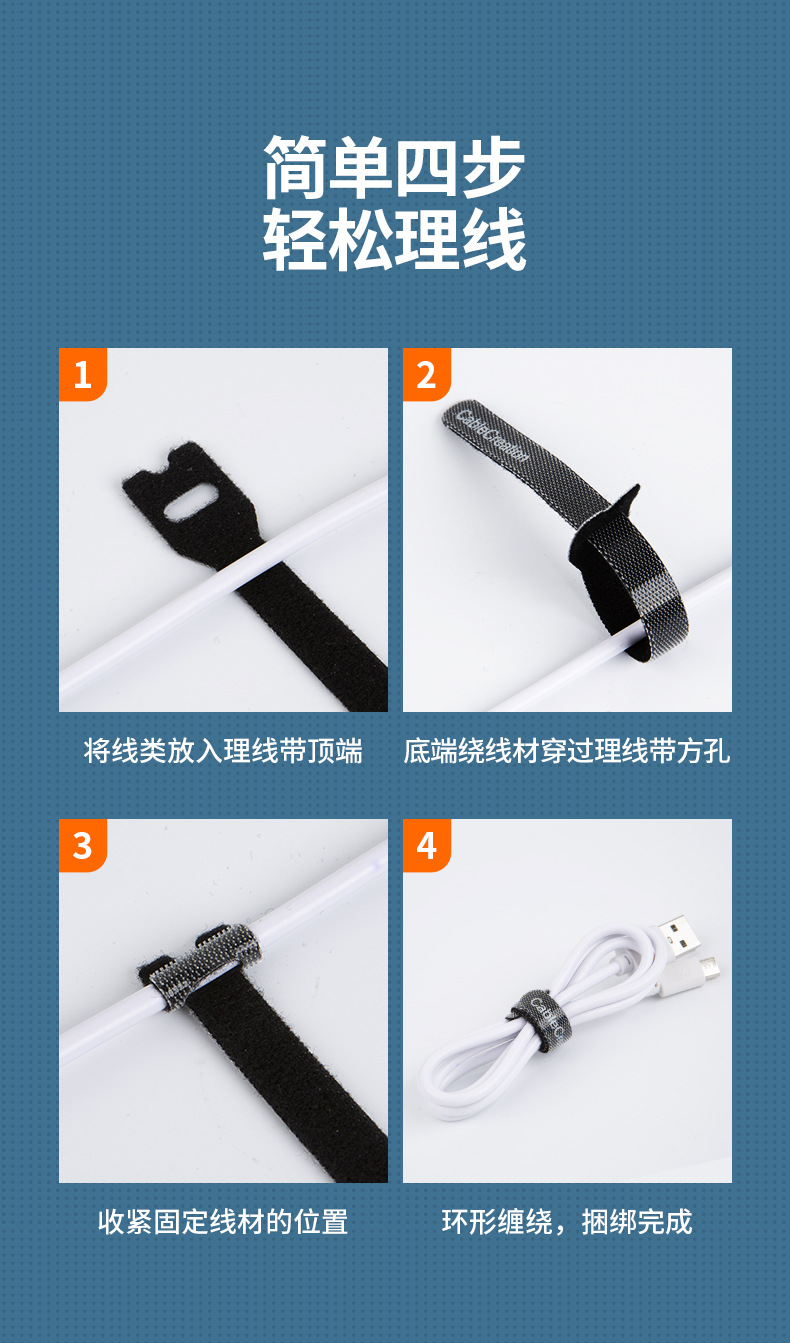 简单四步
轻松理线

1

将线类放入理线带顶端

2

CableCreation

底端绕线材穿过理线带方孔

3

收紧固定线材的位置

4

CableC

环形缠绕，捆绑完成