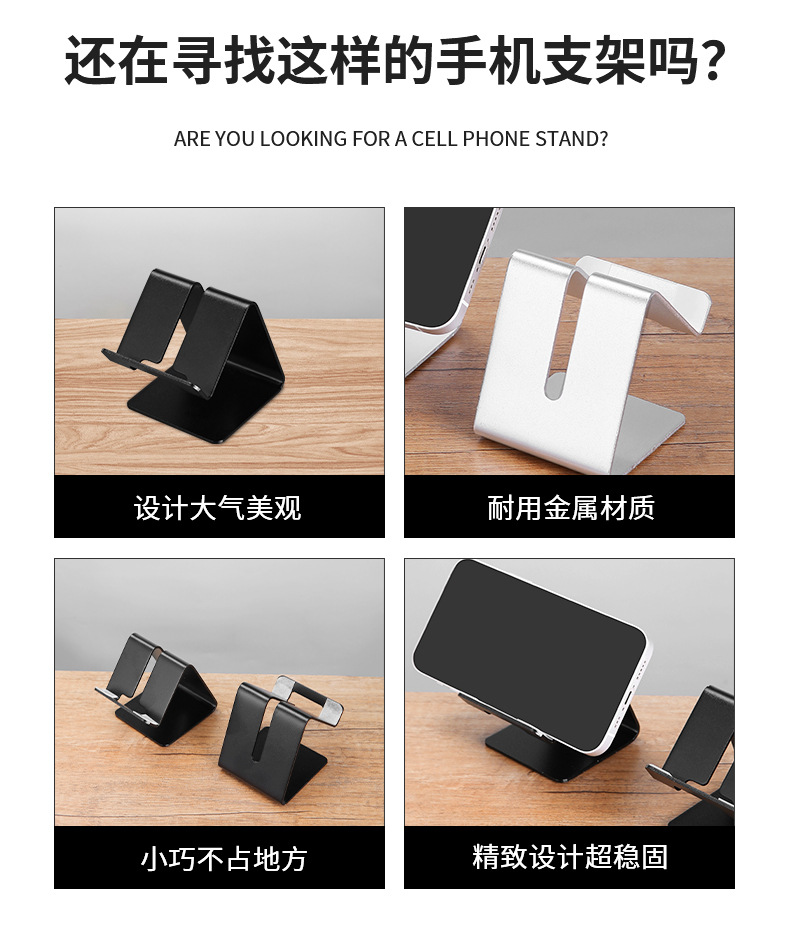 还在寻找这样的手机支架吗？

ARE YOU LOOKING FOR A CELL PHONE STAND?

设计大气美观

耐用金属材质

小巧不占地方

精致设计超稳固