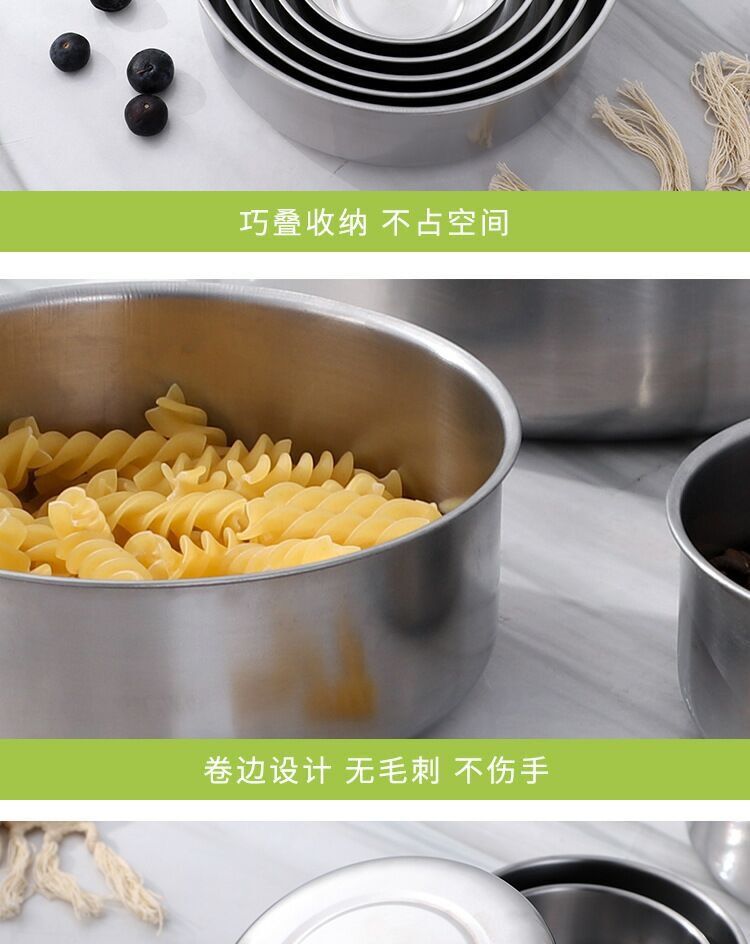 巧叠收纳 不占空间

卷边设计 无毛刺 不伤手