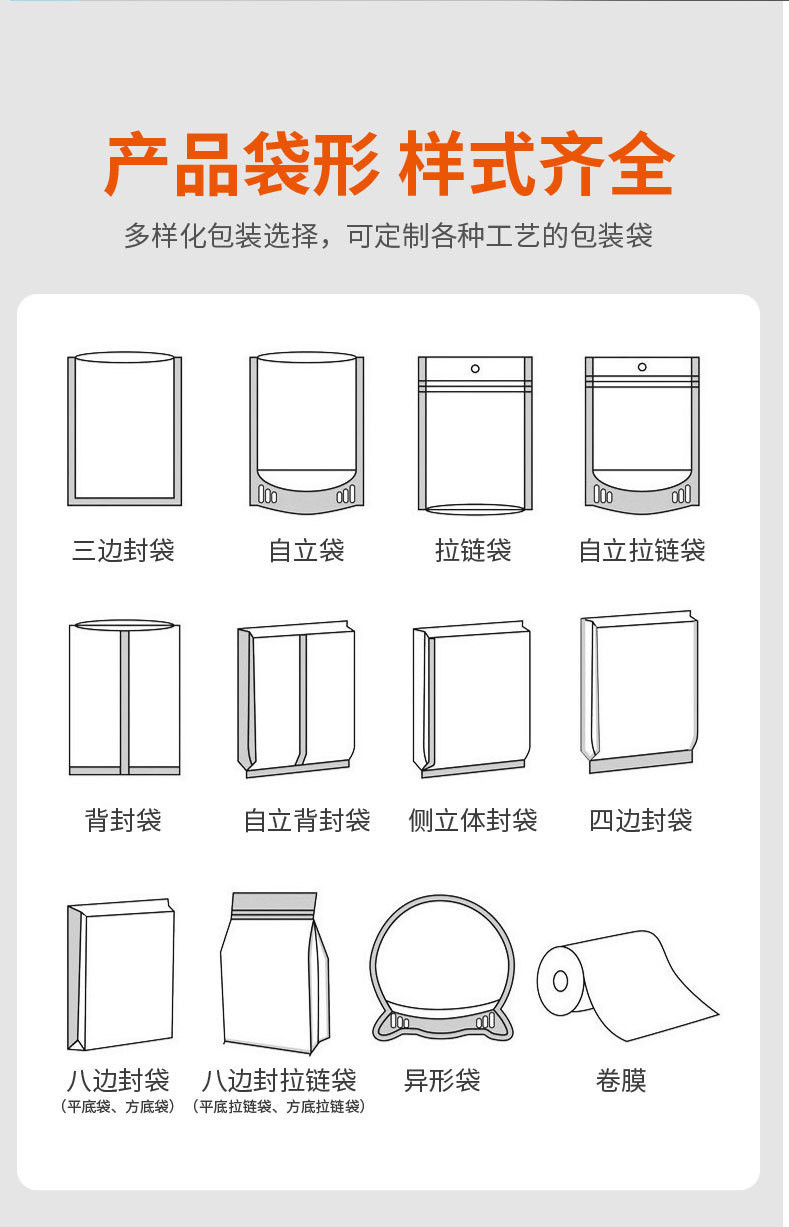 产品袋形 样式齐全

多样化包装选择，可定制各种工艺的包装袋

三边封袋

自立袋

拉链袋

自立拉链袋

背封袋

自立背封袋

侧立体封袋

四边封袋

八边封袋
（平底袋、方底袋）

八边封拉链袋
（平底拉链袋、方底拉链袋）

异形袋

卷膜