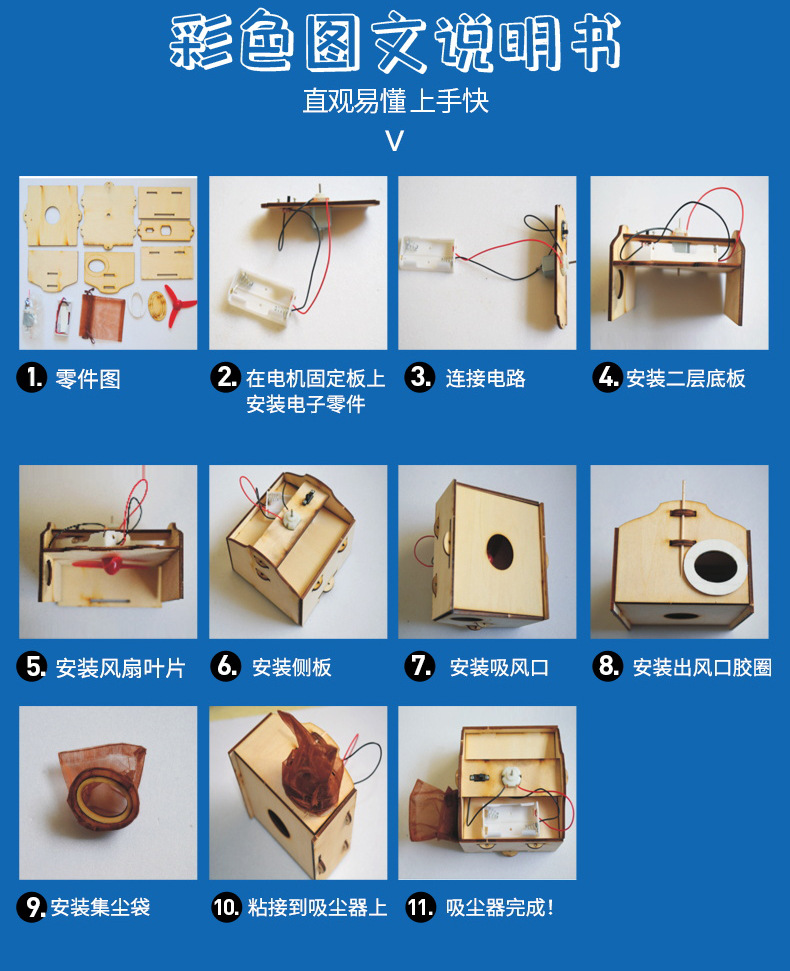 彩色图文说明书
直观易懂上手快
V

1. 零件图

2. 在电机固定板上安装电子零件

3. 连接电路

4. 安装二层底板

5. 安装风扇叶片

6. 安装侧板

7. 安装吸风口

8. 安装出风口胶圈

9. 安装集尘袋

10. 粘接到吸尘器上

11. 吸尘器完成!