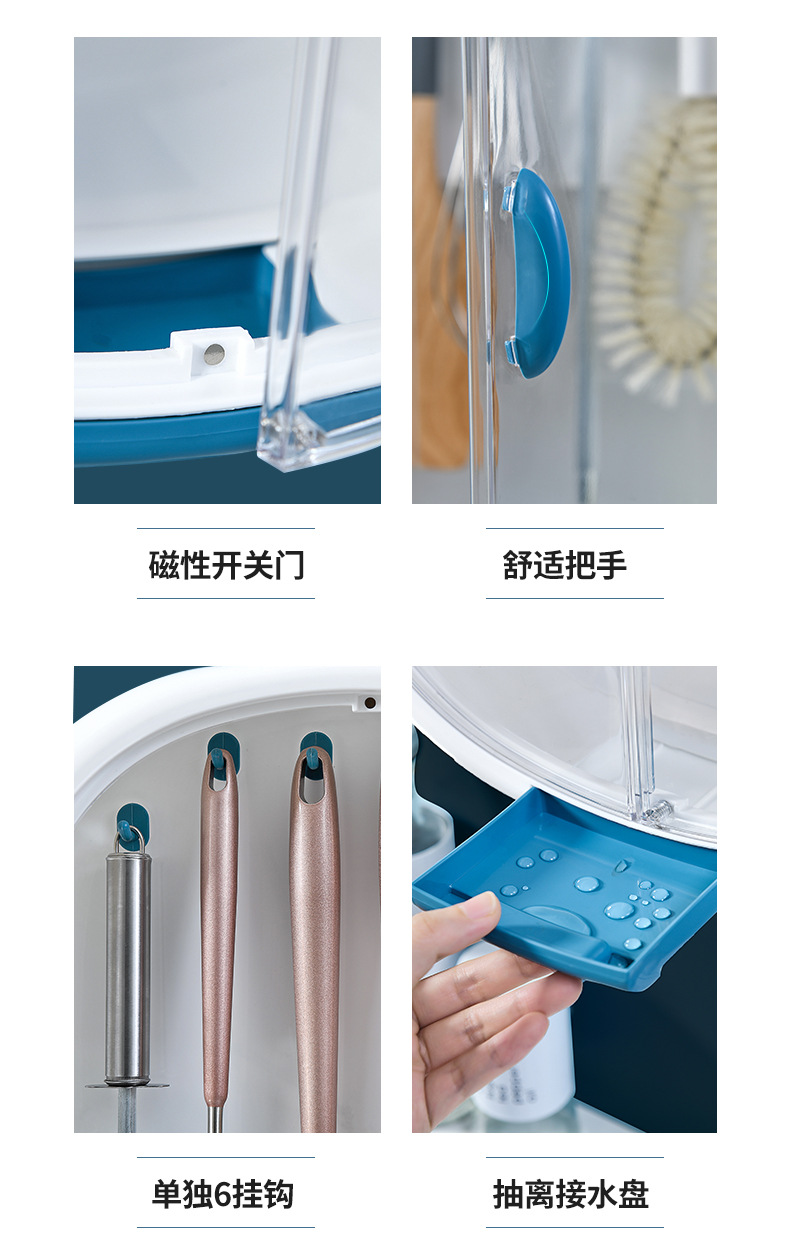 磁性开关门

舒适把手

单独6挂钩

抽离接水盘