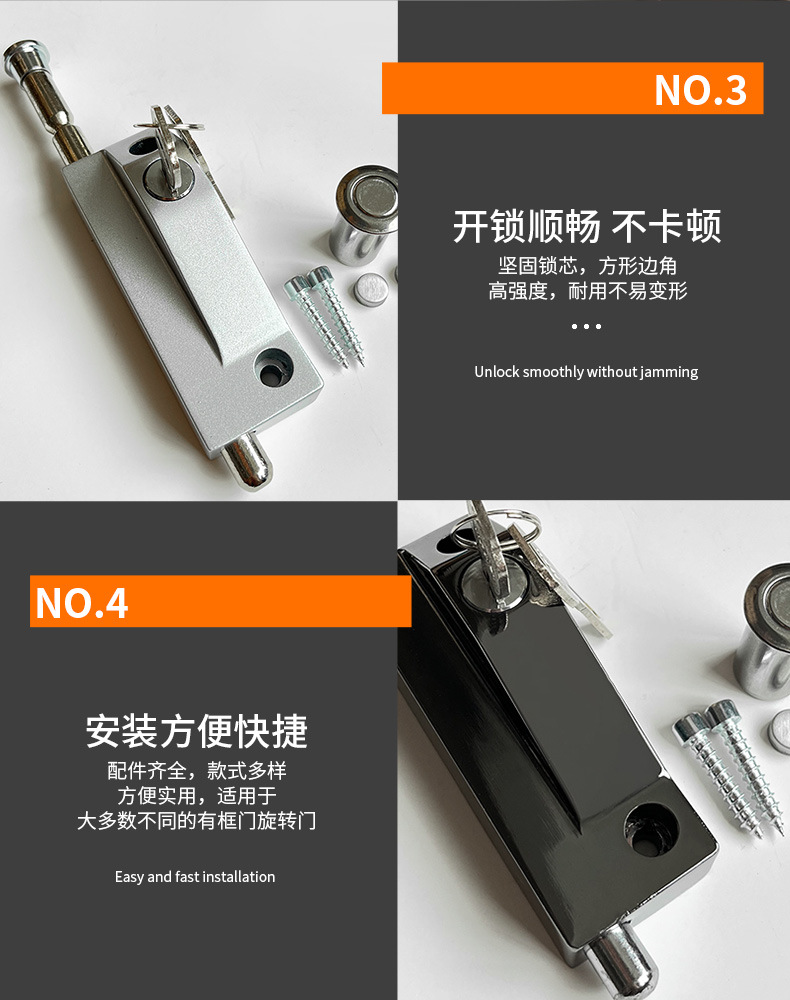 NO.3

开锁顺畅 不卡顿

坚固锁芯，方形边角
高强度，耐用不易变形

...

Unlock smoothly without jamming

NO.4

安装方便快捷

配件齐全，款式多样
方便实用，适用于
大多数不同的有框门旋转门

Easy and fast installation