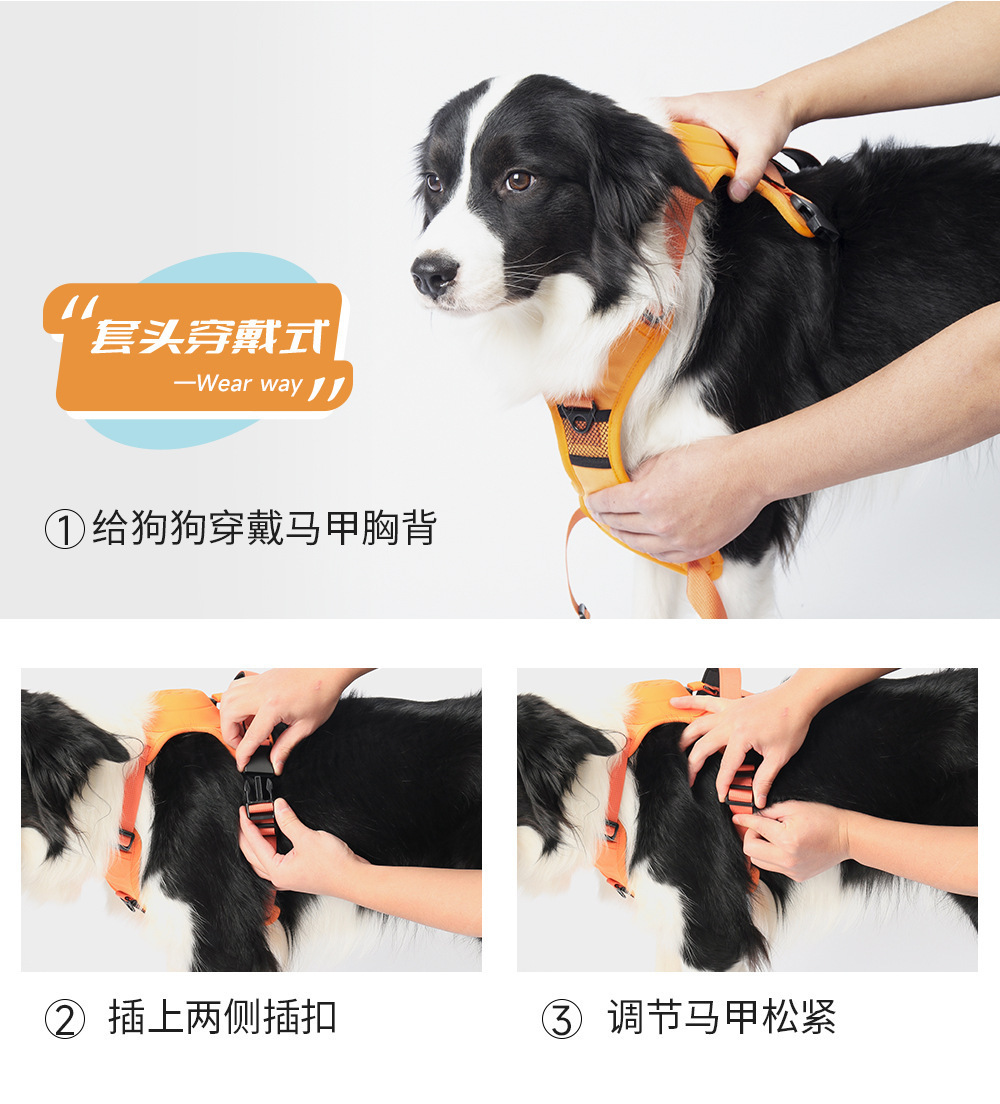 “套头穿戴式
—Wear way”

①给狗狗穿戴马甲胸背

② 插上两侧插扣

③ 调节马甲松紧