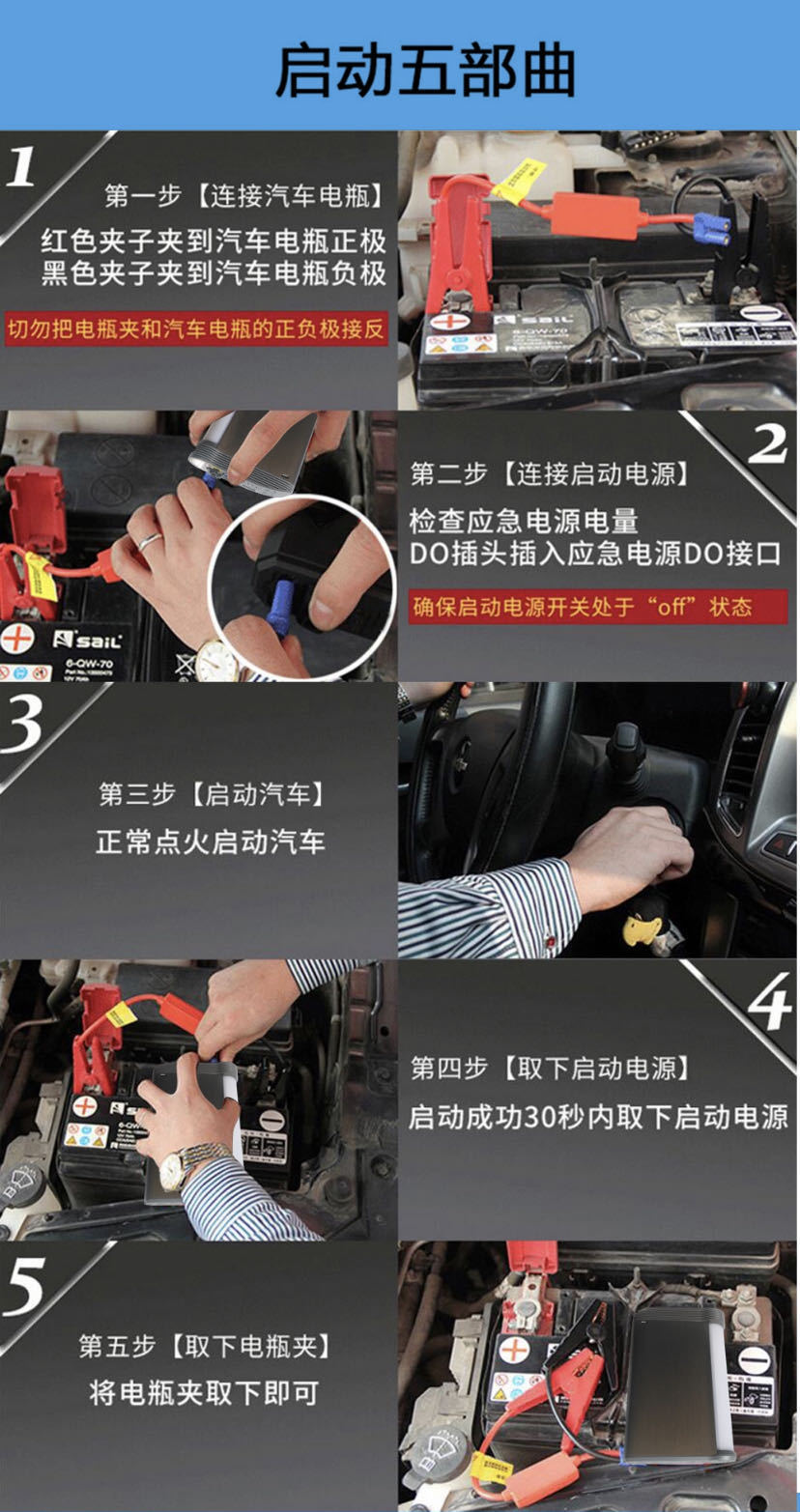 启动五部曲

1
第一步【连接汽车电瓶】
红色夹子夹到汽车电瓶正极
黑色夹子夹到汽车电瓶负极
切勿把电瓶夹和汽车电瓶的正负极接反

sail
6-QW-70

2
第二步【连接启动电源】
检查应急电源电量
DO插头插入应急电源DO接口
确保启动电源开关处于“off”状态

sail
6-QW-70

3
第三步【启动汽车】
正常点火启动汽车

4
第四步【取下启动电源】
启动成功30秒内取下启动电源

5
第五步【取下电瓶夹】
将电瓶夹取下即可