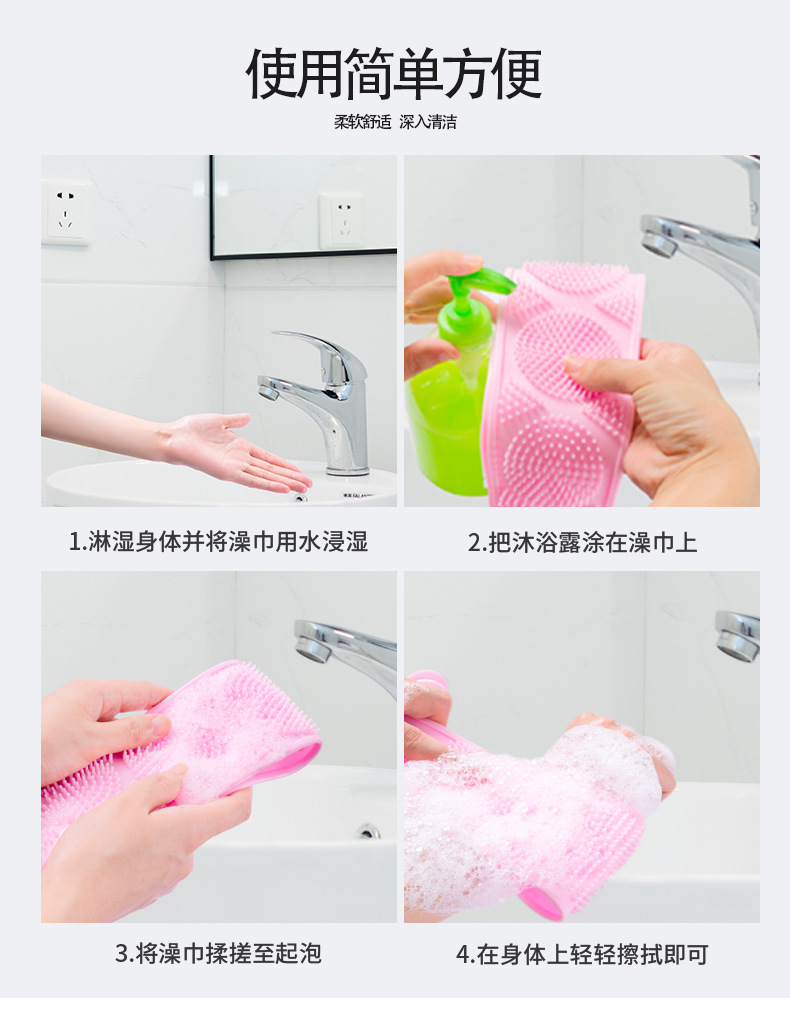 使用简单方便

柔软舒适 深入清洁

1.淋湿身体并将澡巾用水浸湿

2.把沐浴露涂在澡巾上

3.将澡巾揉搓至起泡

4.在身体上轻轻擦拭即可