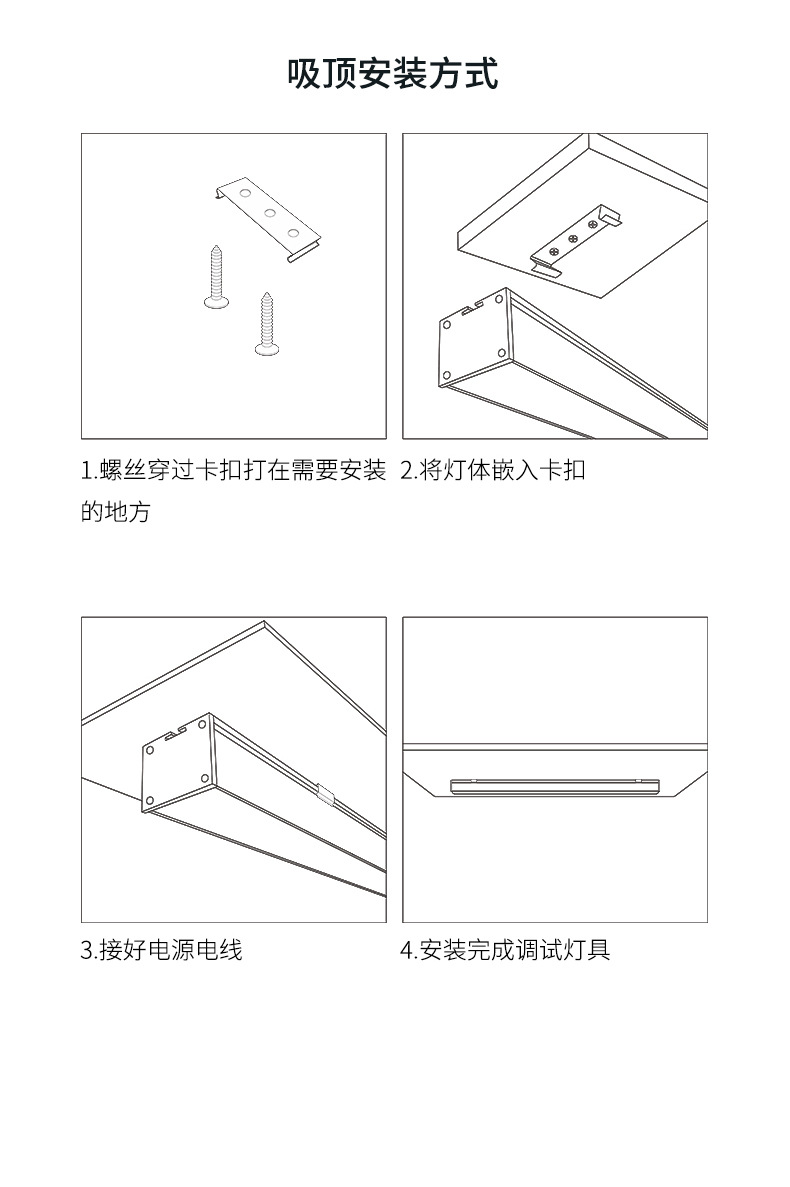 吸顶安装方式

1.螺丝穿过卡扣打在需要安装的地方

2.将灯体嵌入卡扣

3.接好电源电线

4.安装完成调试灯具