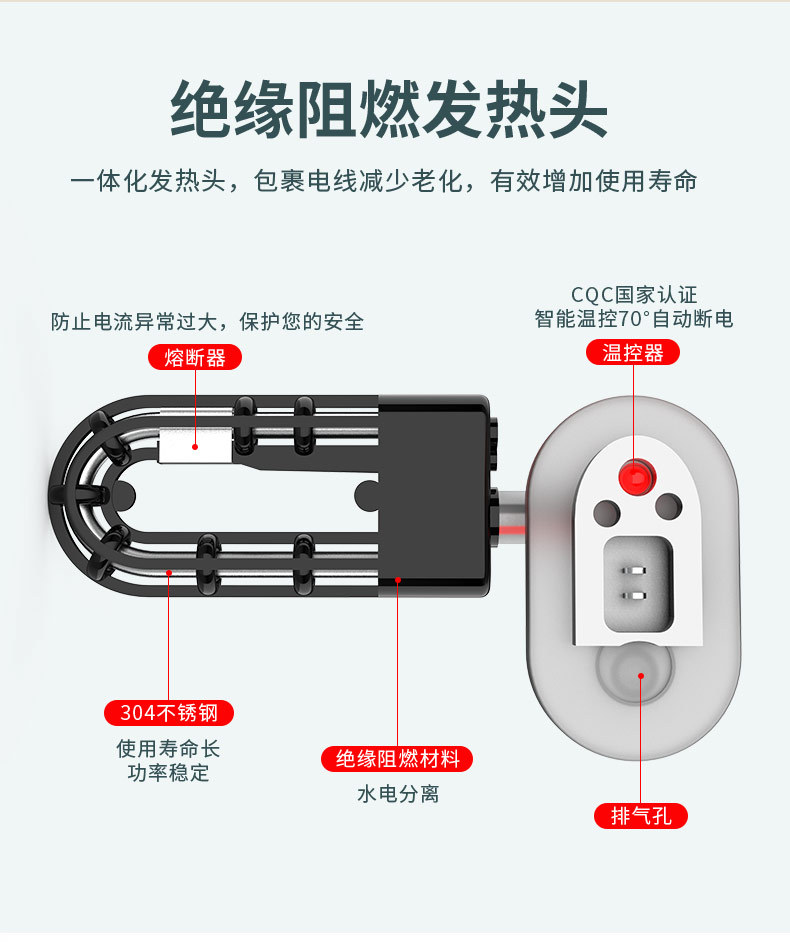 绝缘阻燃发热头

一体化发热头，包裹电线减少老化，有效增加使用寿命

防止电流异常过大，保护您的安全

熔断器

CQC国家认证
智能温控70°自动断电

温控器

304不锈钢

使用寿命长
功率稳定

绝缘阻燃材料

水电分离

排气孔