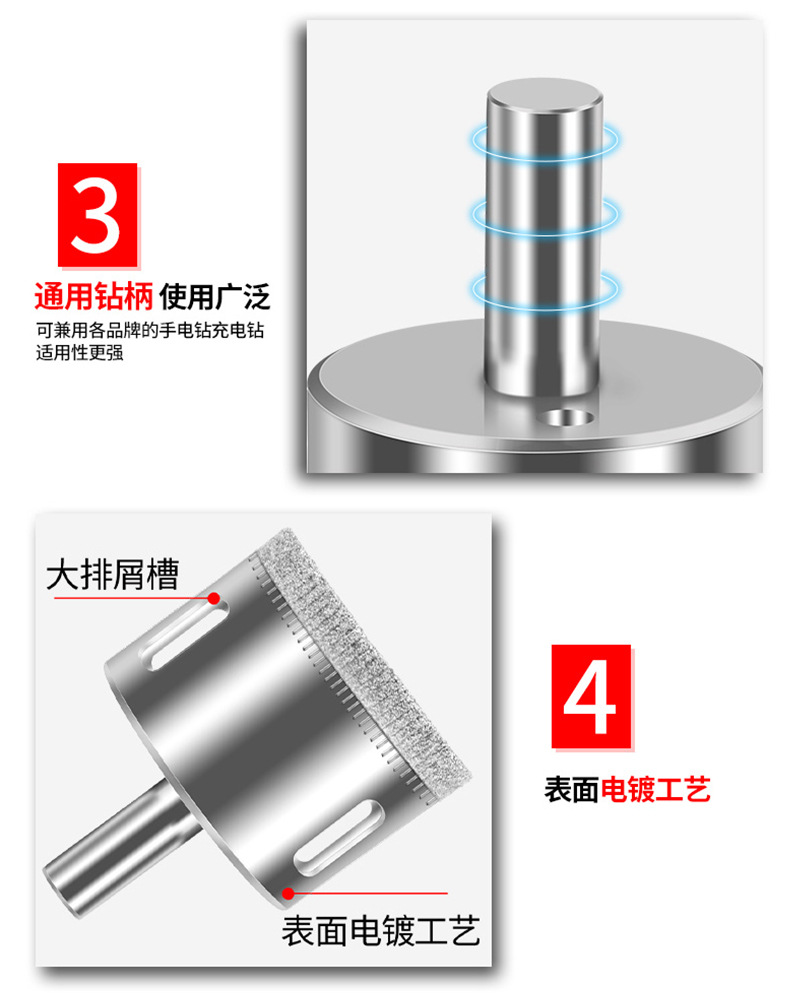 3

通用钻柄 使用广泛

可兼用各品牌的手电钻充电钻
适用性更强

大排屑槽

表面电镀工艺

4

表面电镀工艺