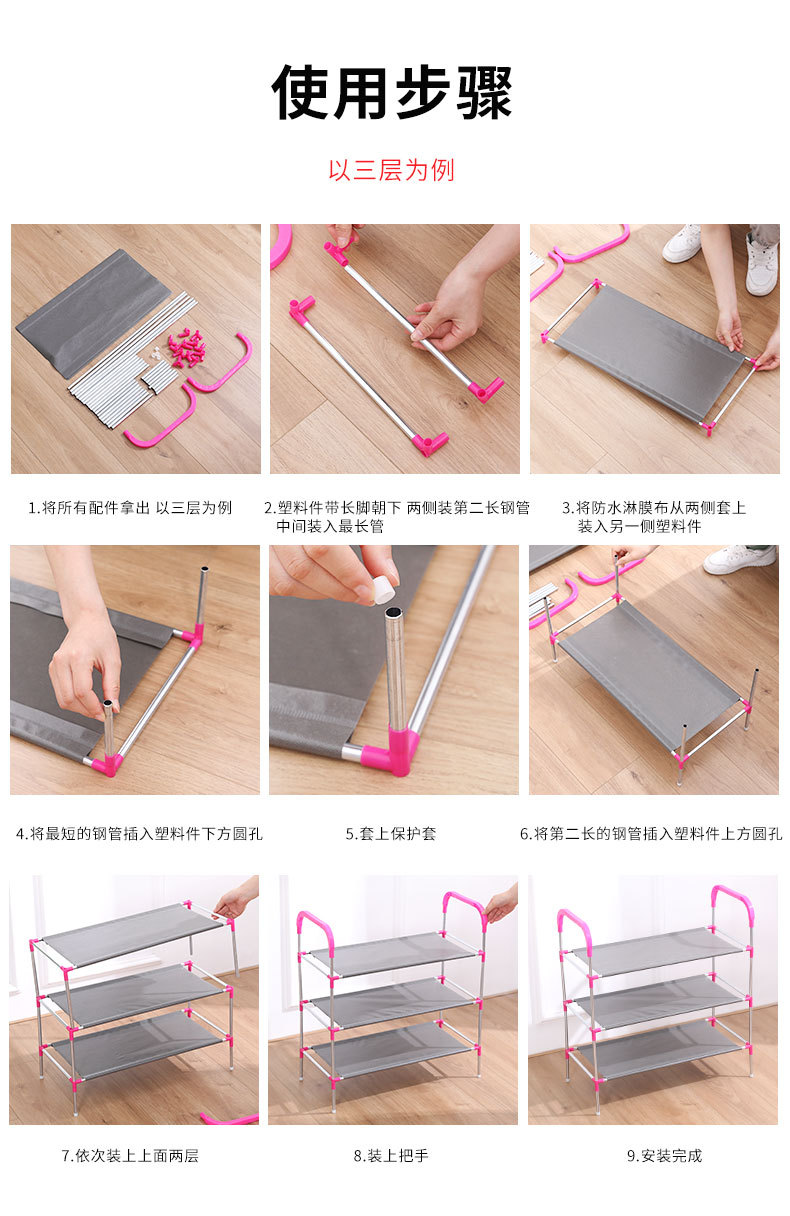 使用步骤

以三层为例

1.将所有配件拿出 以三层为例

2.塑料件带长脚朝下 两侧装第二长钢管 中间装入最长管

3.将防水淋膜布从两侧套上 装入另一侧塑料件

4.将最短的钢管插入塑料件下方圆孔

5.套上保护套

6.将第二长的钢管插入塑料件上方圆孔

7.依次装上上面两层

8.装上把手

9.安装完成