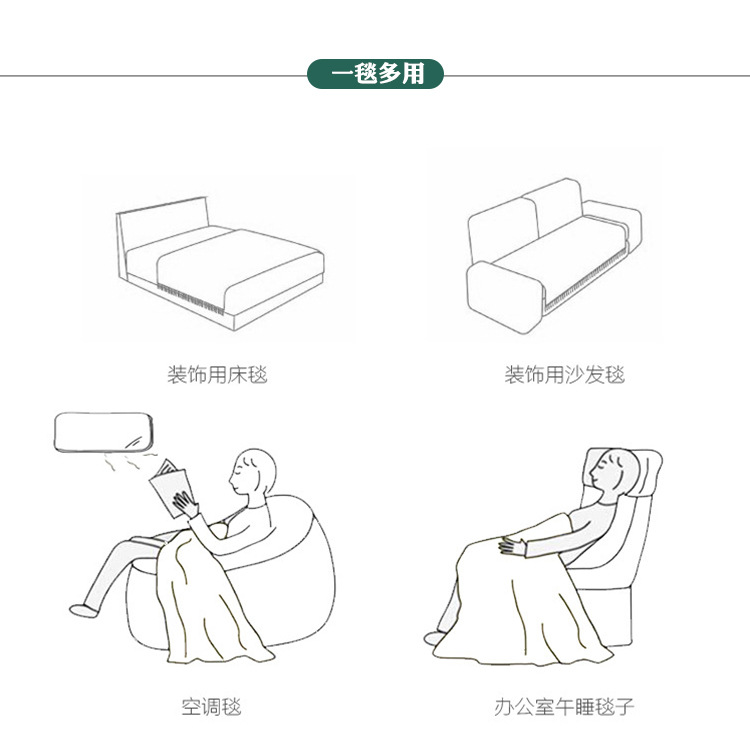 一毯多用

装饰用床毯

装饰用沙发毯

空调毯

办公室午睡毯子