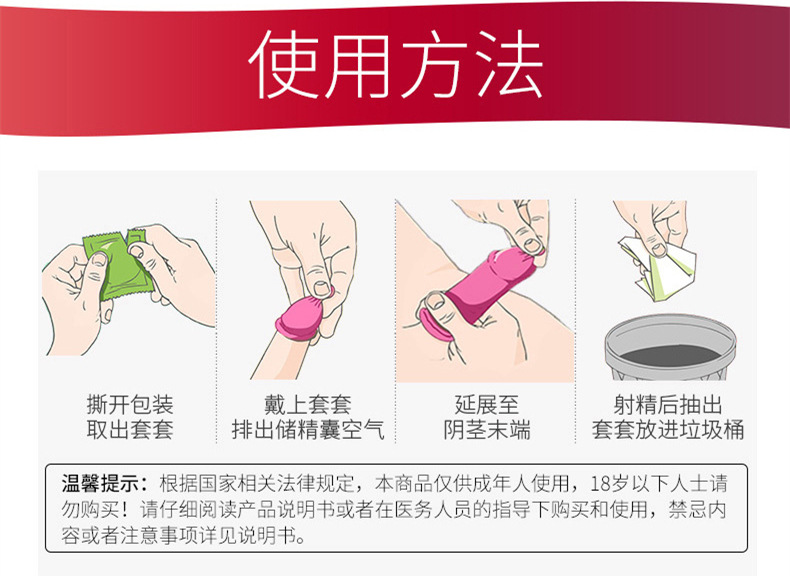 使用方法

撕开包装
取出套套

戴上套套
排出储精囊空气

延展至
阴茎末端

射精后抽出
套套放进垃圾桶

温馨提示：根据国家相关法律规定，本商品仅供成年人使用，18岁以下人士请勿购买！请仔细阅读产品说明书或者在医务人员的指导下购买和使用，禁忌内容或者注意事项详见说明书。