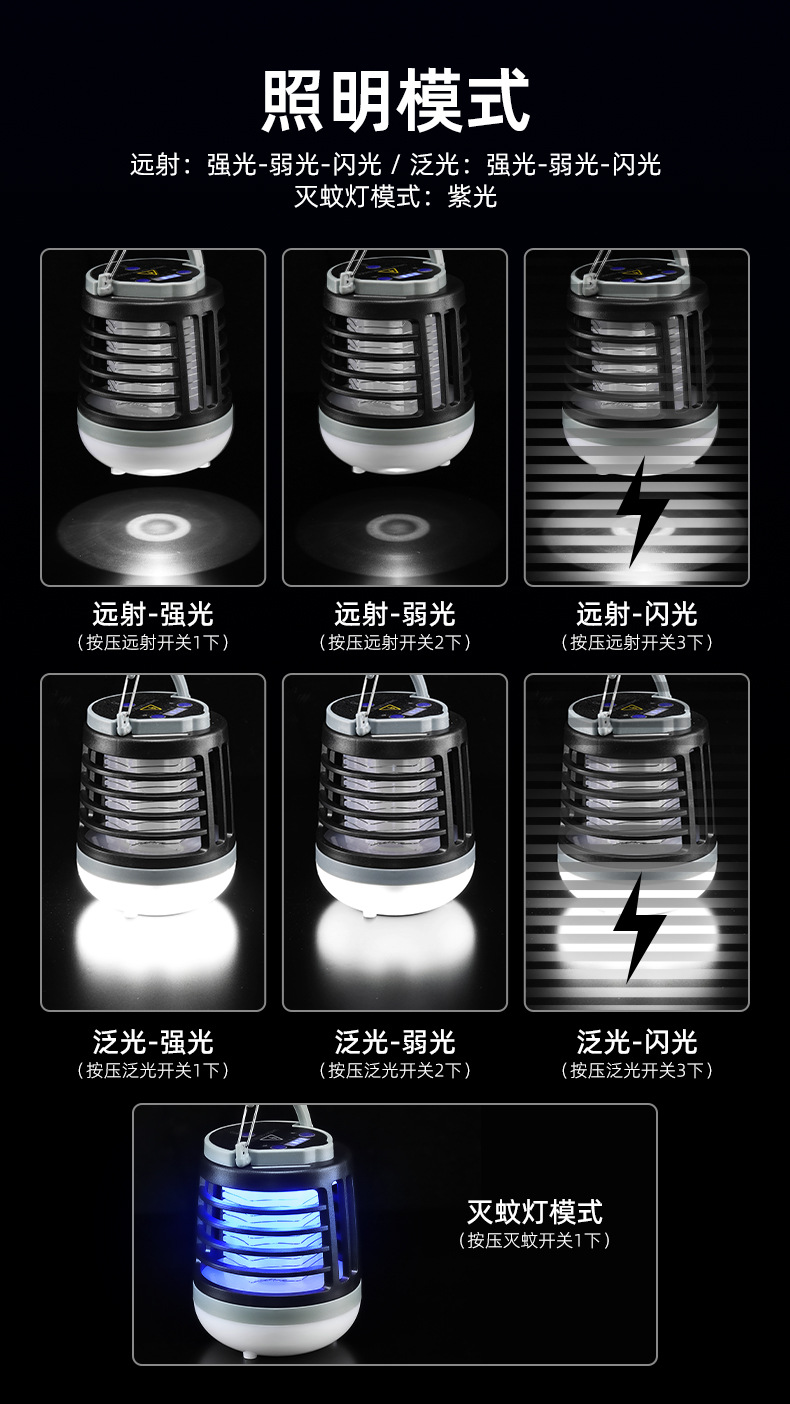 照明模式

远射：强光-弱光-闪光 / 泛光：强光-弱光-闪光
灭蚊灯模式：紫光

远射-强光
（按压远射开关1下）

远射-弱光
（按压远射开关2下）

远射-闪光
（按压远射开关3下）

泛光-强光
（按压泛光开关1下）

泛光-弱光
（按压泛光开关2下）

泛光-闪光
（按压泛光开关3下）

灭蚊灯模式
（按压灭蚊开关1下）