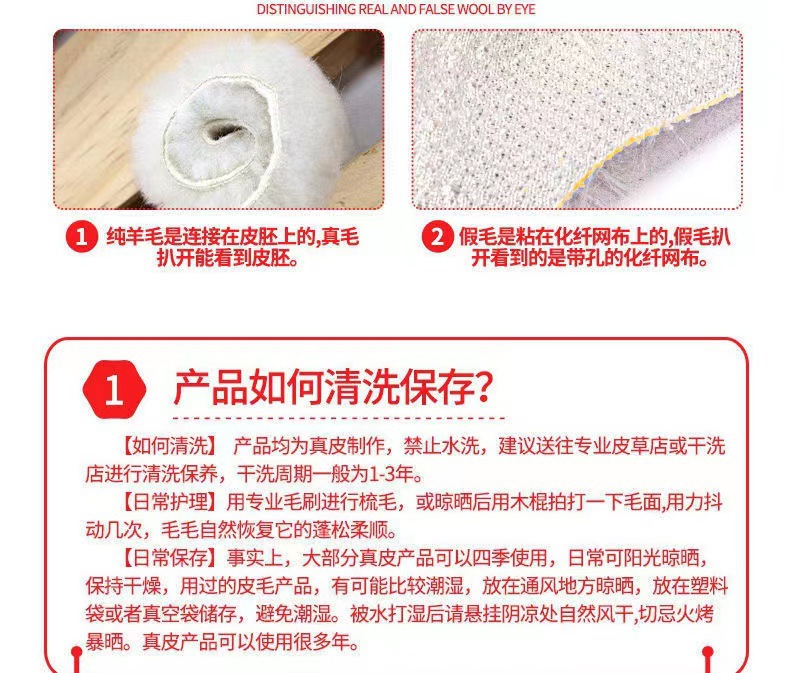 DISTINGUISHING REAL AND FALSE WOOL BY EYE

1 纯羊毛是连接在皮胚上的,真毛扒开能看到皮胚。

2 假毛是粘在化纤网布上的,假毛扒开看到的是带孔的化纤网布。

1 产品如何清洗保存?

【如何清洗】 产品均为真皮制作，禁止水洗，建议送往专业皮草店或干洗店进行清洗保养，干洗周期一般为1-3年。

【日常护理】用专业毛刷进行梳毛，或晾晒后用木棍拍打一下毛面,用力抖动几次，毛毛自然恢复它的蓬松柔顺。

【日常保存】事实上，大部分真皮产品可以四季使用，日常可阳光晾晒，保持干燥，用过的皮毛产品，有可能比较潮湿，放在通风地方晾晒，放在塑料袋或者真空袋储存，避免潮湿。被水打湿后请悬挂阴凉处自然风干,切忌火烤暴晒。真皮产品可以使用很多年。