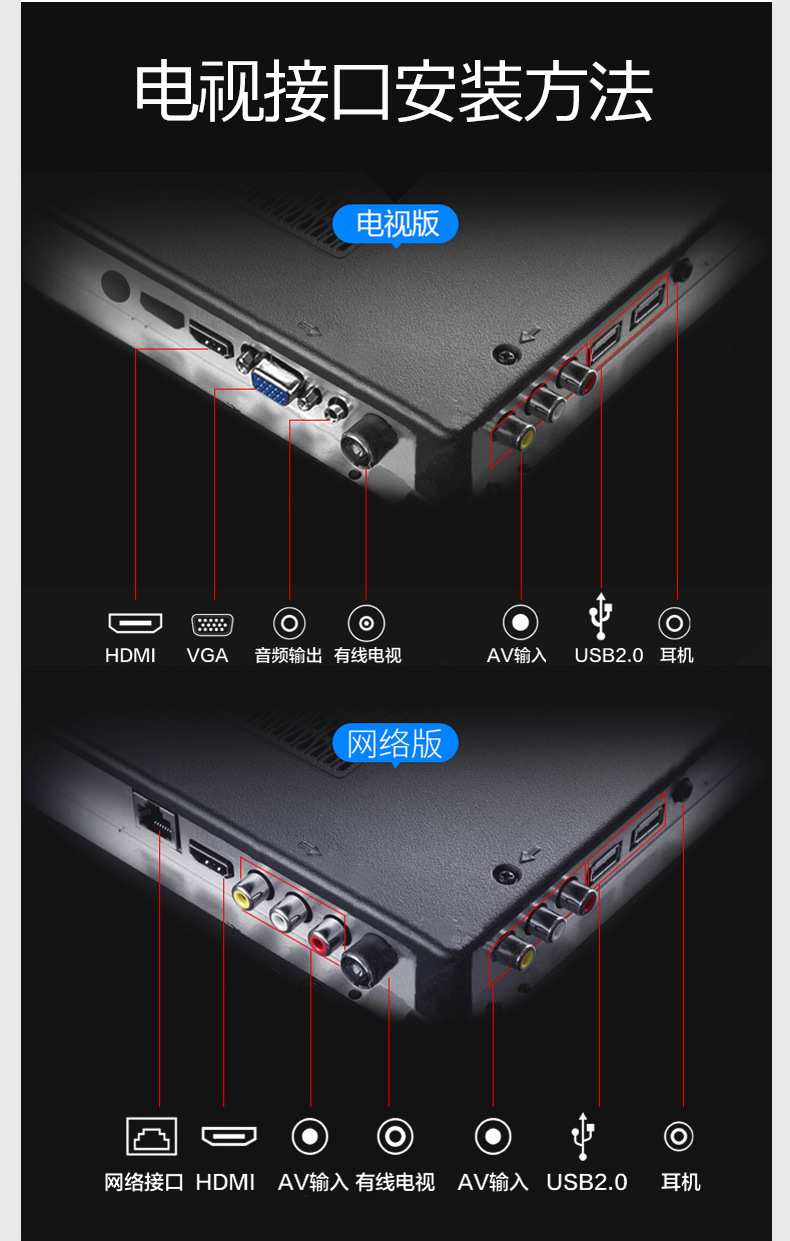 电视接口安装方法

电视版

HDMI VGA 音频输出 有线电视 AV输入 USB2.0 耳机

网络版

网络接口 HDMI AV输入 有线电视 AV输入 USB2.0 耳机