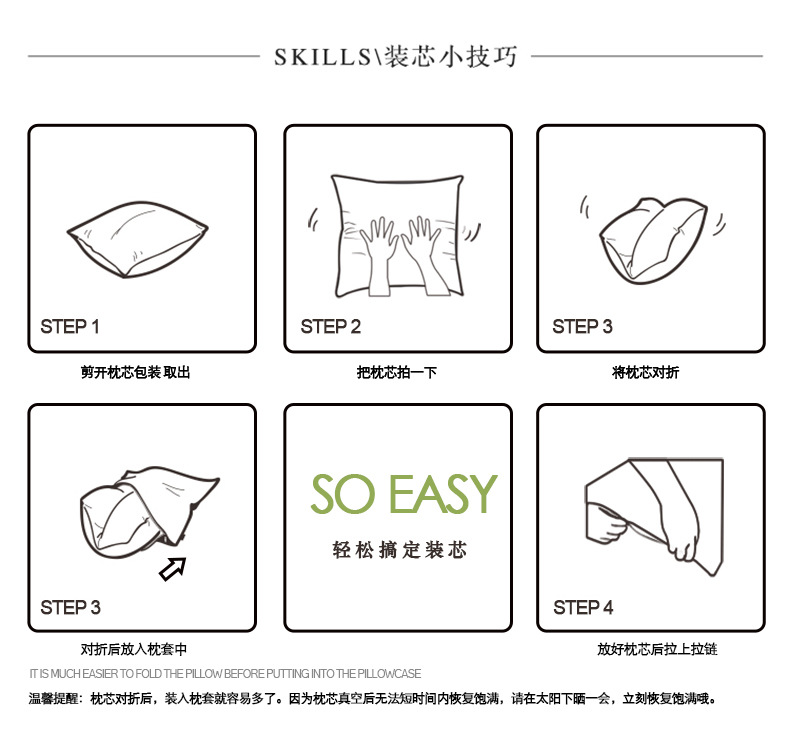 SKILLS\装芯小技巧

STEP 1

剪开枕芯包装取出

STEP 2

把枕芯拍一下

STEP 3

将枕芯对折

STEP 3

对折后放入枕套中

SO EASY

轻松搞定装芯

STEP 4

放好枕芯后拉上拉链

IT IS MUCH EASIER TO FOLD THE PILLOW BEFORE PUTTING INTO THE PILLOWCASE

温馨提醒：枕芯对折后，装入枕套就容易多了。因为枕芯真空后无法短时间内恢复饱满，请在太阳下晒一会，立刻恢复饱满哦。