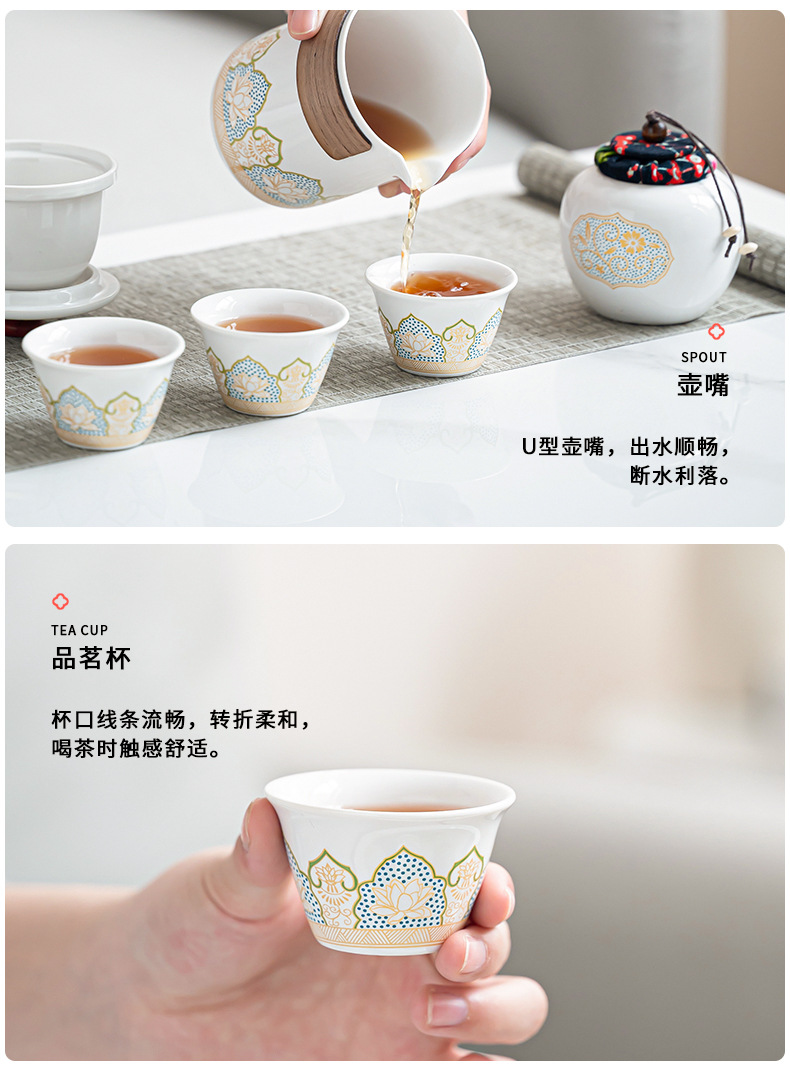 SPOUT
壶嘴

U型壶嘴，出水顺畅，断水利落。

TEA CUP
品茗杯

杯口线条流畅，转折柔和，喝茶时触感舒适。