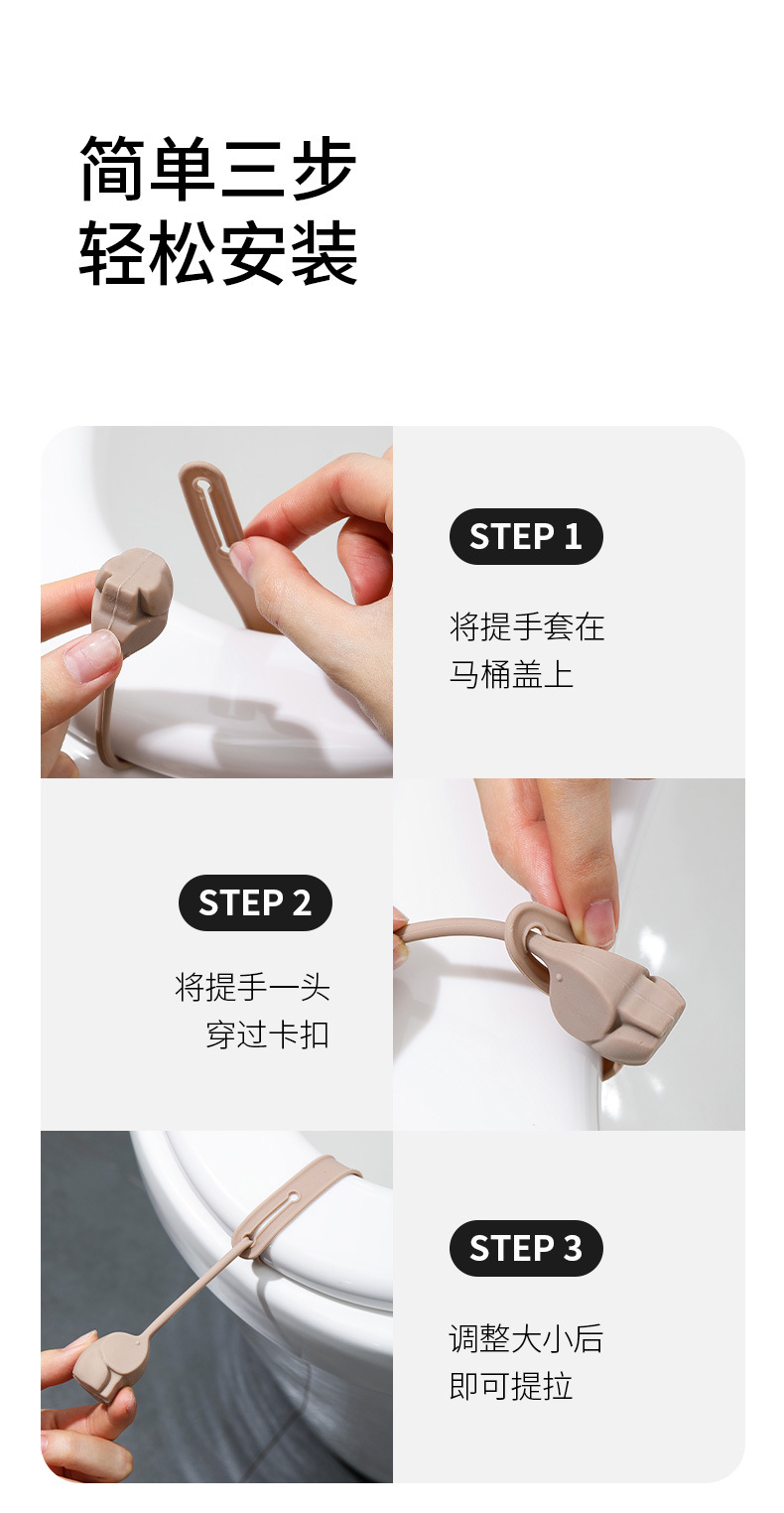 简单三步
轻松安装

STEP 1

将提手套在
马桶盖上

STEP 2

将提手一头
穿过卡扣

STEP 3

调整大小后
即可提拉