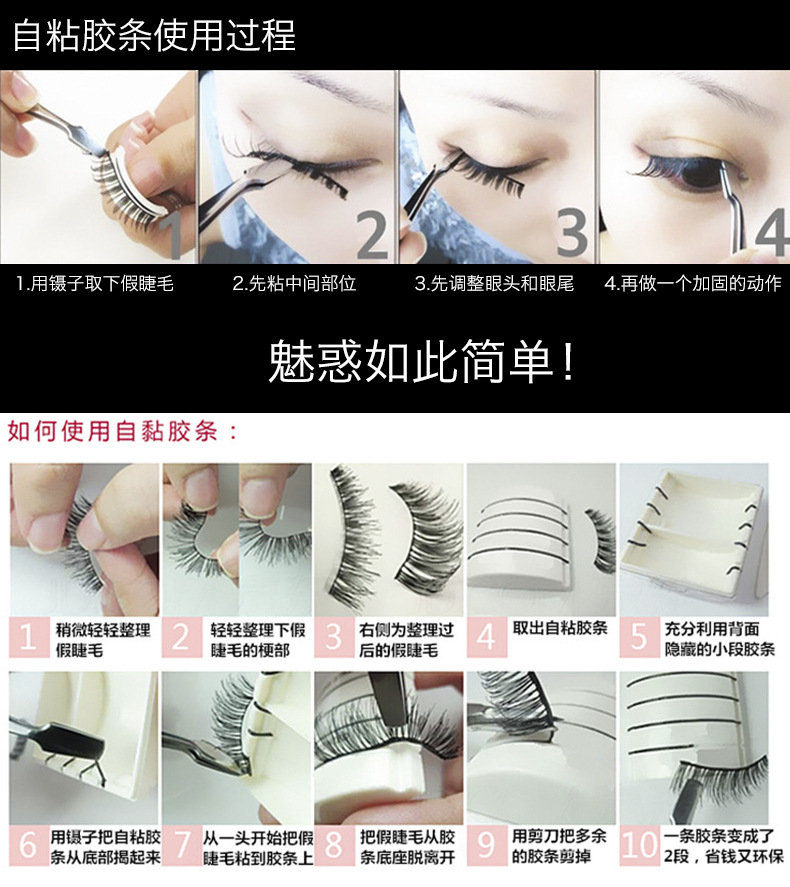 自粘胶条使用过程

1

2

3

4

1.用镊子取下假睫毛

2.先粘中间部位

3.先调整眼头和眼尾

4.再做一个加固的动作

魅惑如此简单!

如何使用自黏胶条:

1 稍微轻轻整理假睫毛

2 轻轻整理下假睫毛的梗部

3 右侧为整理过后的假睫毛

4 取出自粘胶条

5 充分利用背面隐藏的小段胶条

6 用镊子把自粘胶条从底部揭起来

7 从一头开始把假睫毛粘到胶条上

8 把假睫毛从胶条底座脱离开

9 用剪刀把多余的胶条剪掉

10 一条胶条变成了2段，省钱又环保