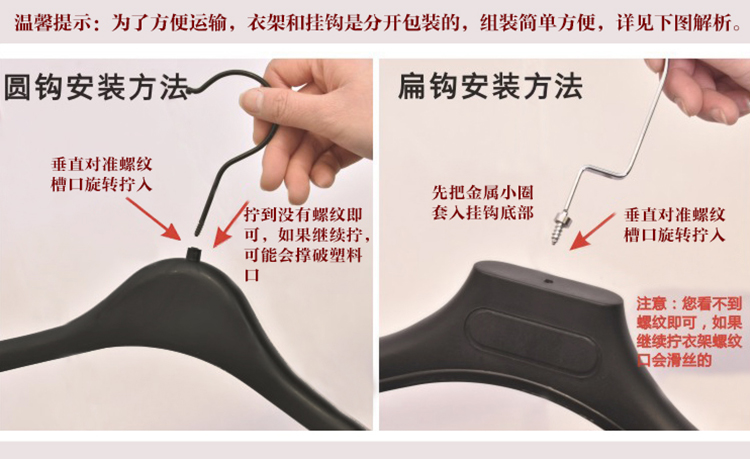 温馨提示：为了方便运输，衣架和挂钩是分开包装的，组装简单方便，详见下图解析。

圆钩安装方法

垂直对准螺纹槽口旋转拧入

拧到没有螺纹即可，如果继续拧，可能会撑破塑料口

扁钩安装方法

先把金属小圈套入挂钩底部

垂直对准螺纹槽口旋转拧入

注意：您看不到螺纹即可，如果继续拧衣架螺纹口会滑丝的